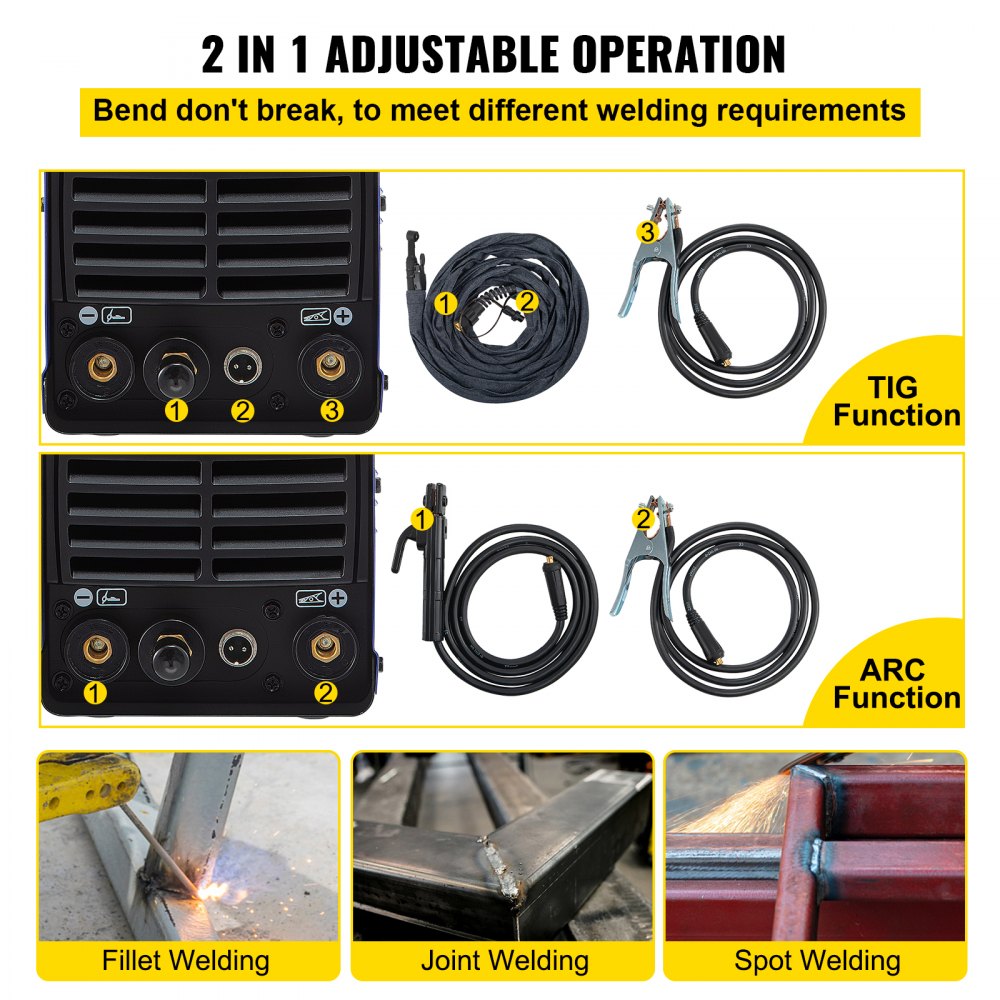 2 IN 1 ADJUSTABLE OPERATION

Bend don't break, to meet different welding requirements

1

2

3

1

2

3

TIG Function

1

2

1

2

ARC Function

Fillet Welding

Joint Welding

Spot Welding