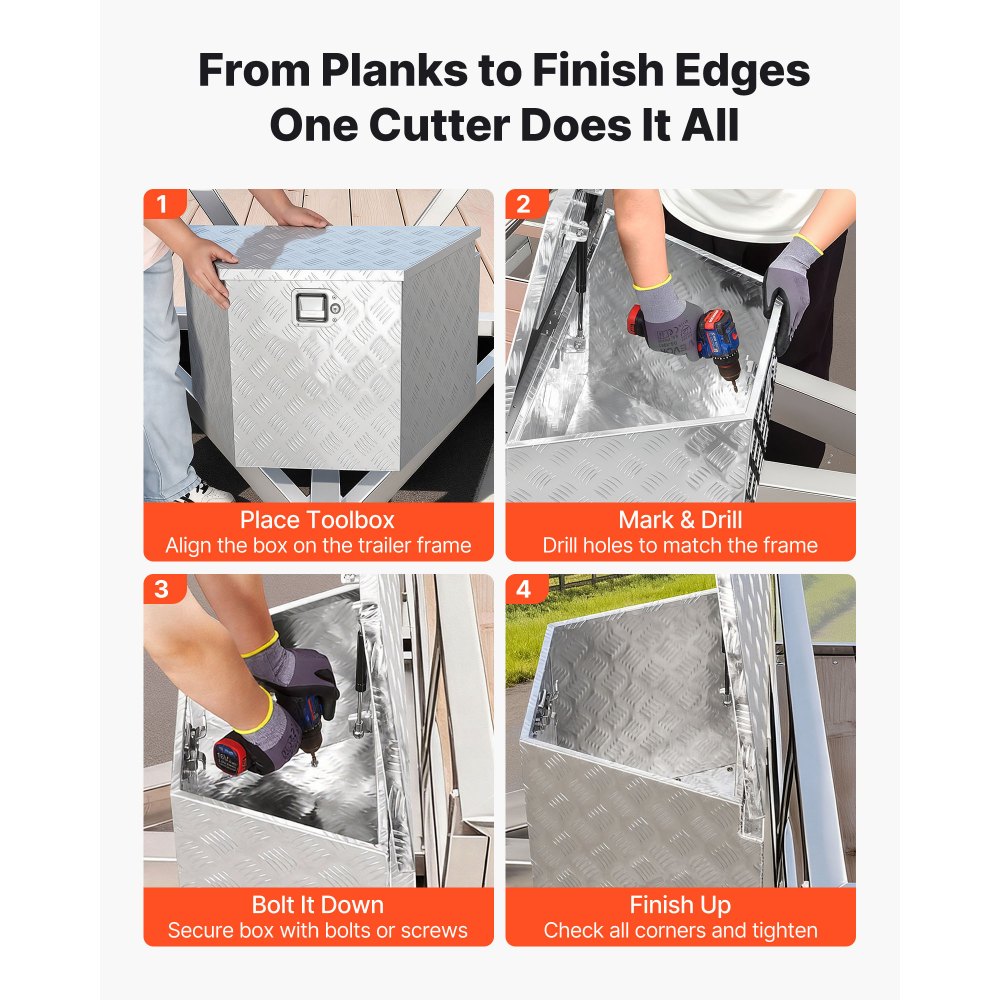 From Planks to Finish Edges
One Cutter Does It All

1
Place Toolbox
Align the box on the trailer frame

2
Mark & Drill
Drill holes to match the frame

3
Bolt It Down
Secure box with bolts or screws

4
Finish Up
Check all corners and tighten