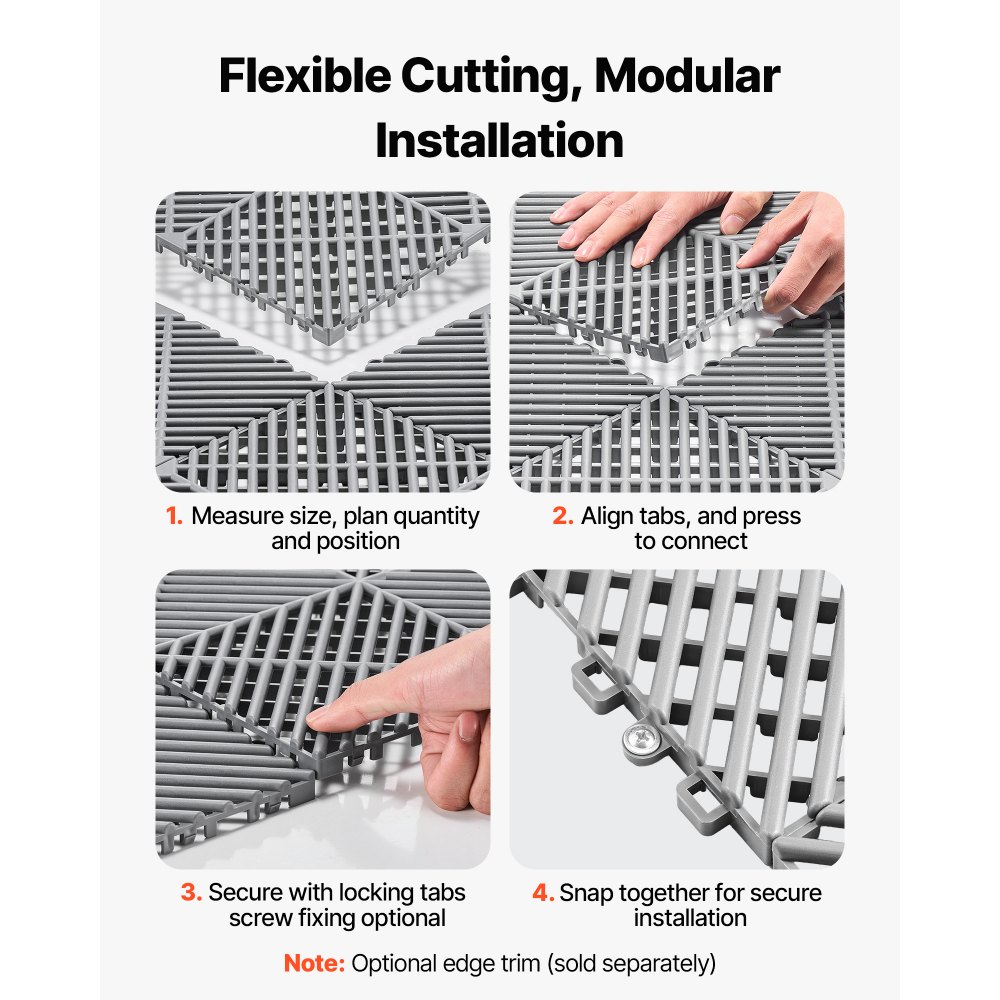 Flexible Cutting, Modular Installation

1. Measure size, plan quantity and position

2. Align tabs, and press to connect

3. Secure with locking tabs screw fixing optional

4. Snap together for secure installation

Note: Optional edge trim (sold separately)