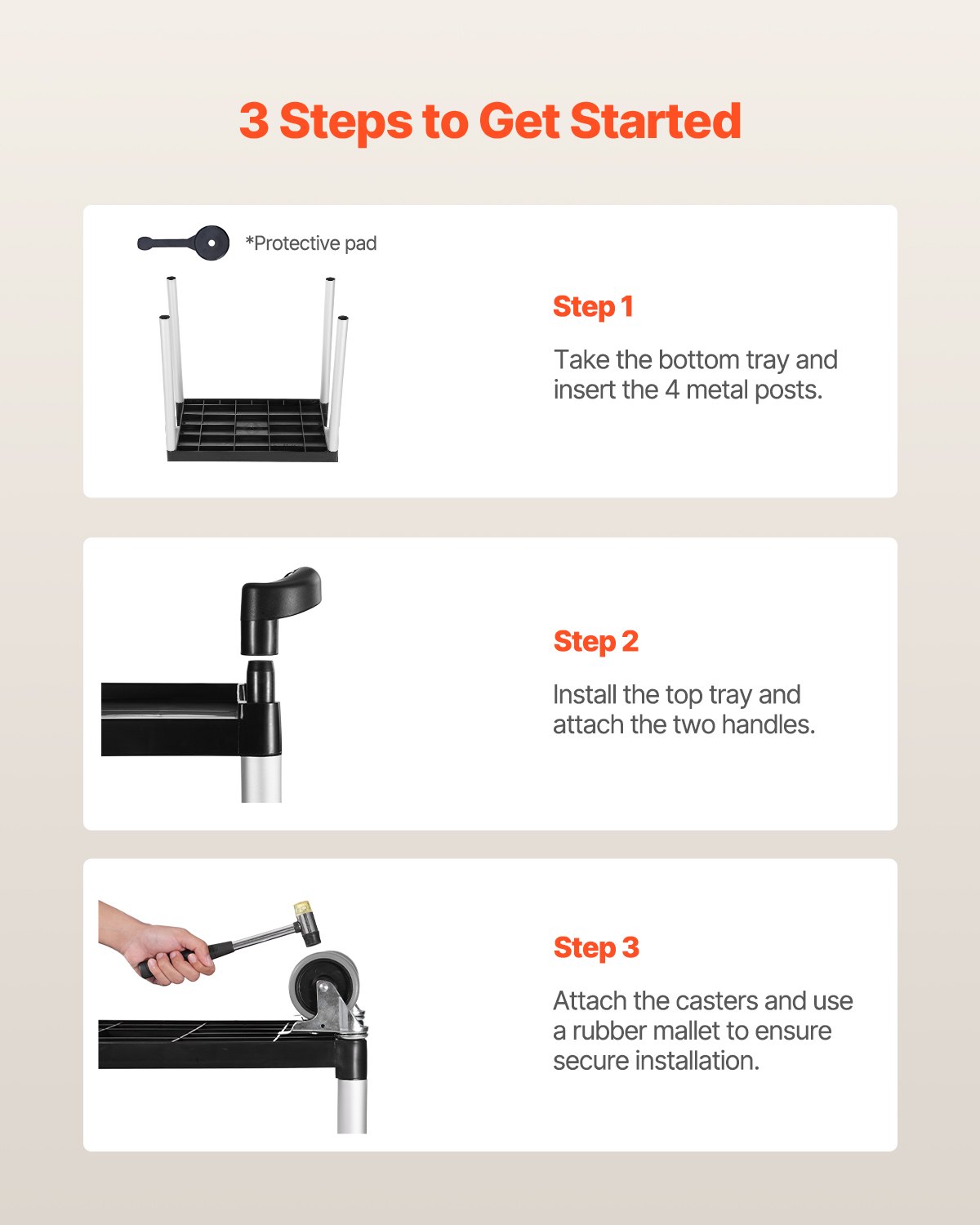 3 Steps to Get Started

*Protective pad

Step 1

Take the bottom tray and insert the 4 metal posts.

Step 2

Install the top tray and attach the two handles.

Step 3

Attach the casters and use a rubber mallet to ensure secure installation.