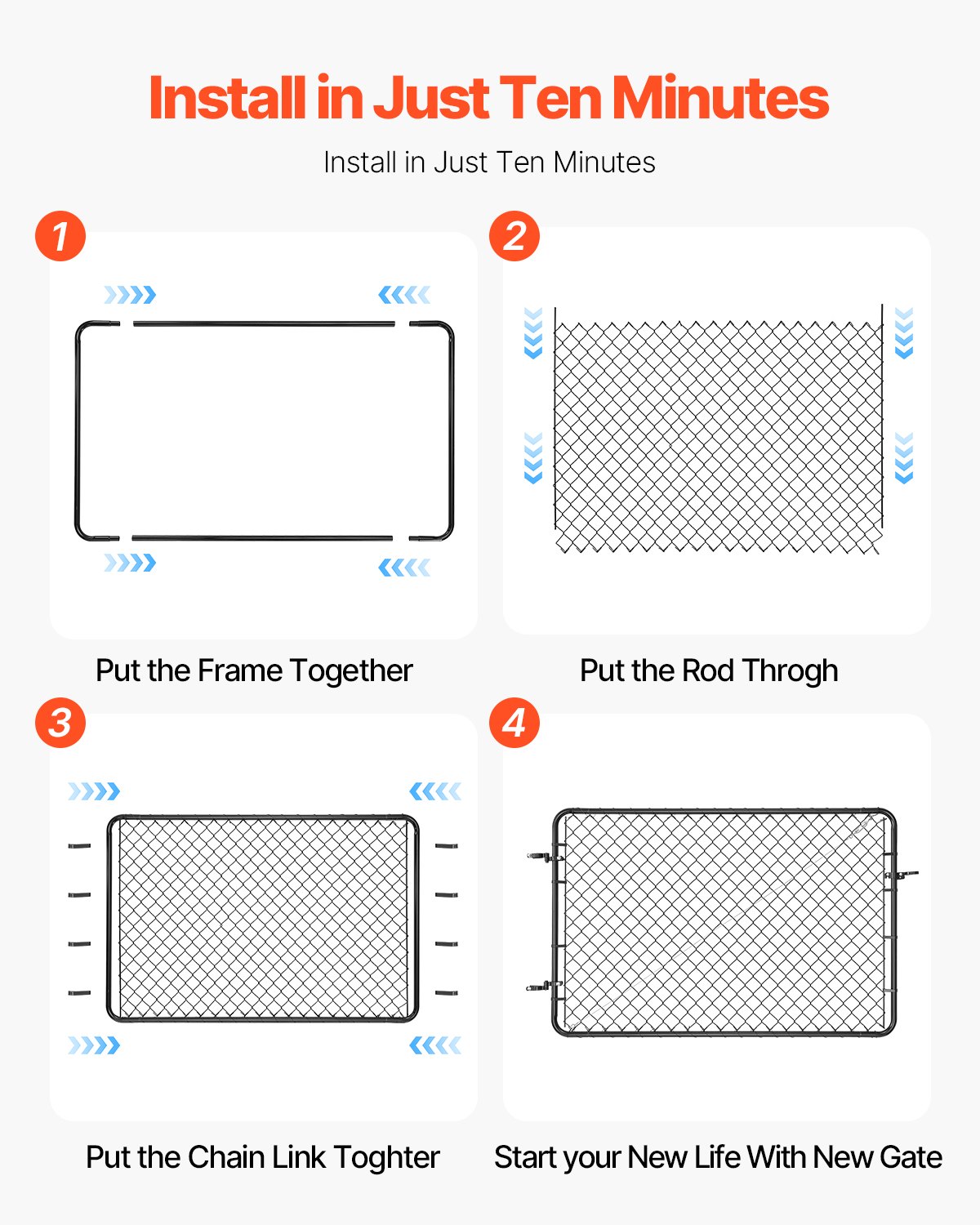 Install in Just Ten Minutes

Install in Just Ten Minutes

1

Put the Frame Together

2

Put the Rod Throgh

3

Put the Chain Link Toghter

4

Start your New Life With New Gate