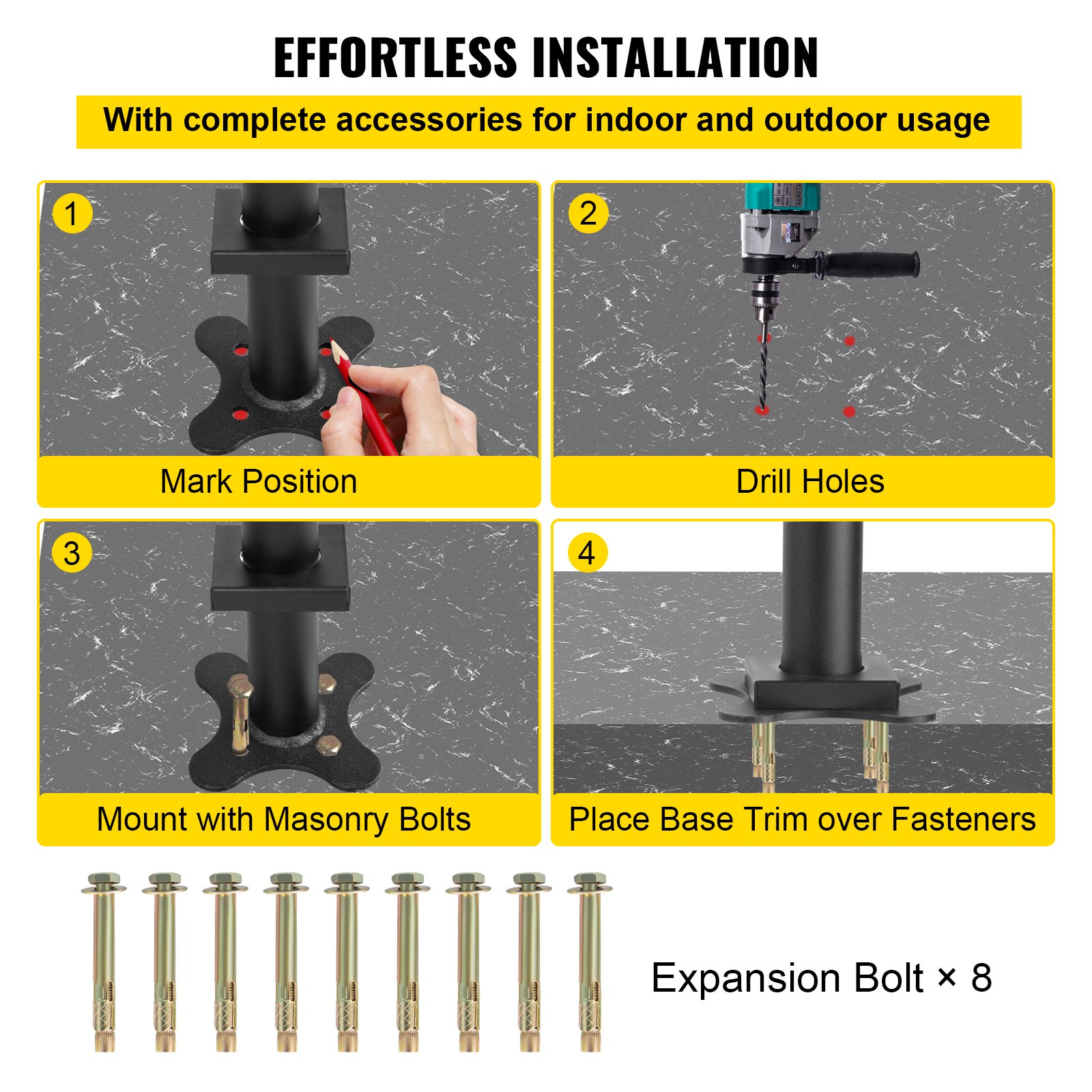 EFFORTLESS INSTALLATION

With complete accessories for indoor and outdoor usage

1

Mark Position

2

Drill Holes

3

Mount with Masonry Bolts

4

Place Base Trim over Fasteners

Expansion Bolt × 8