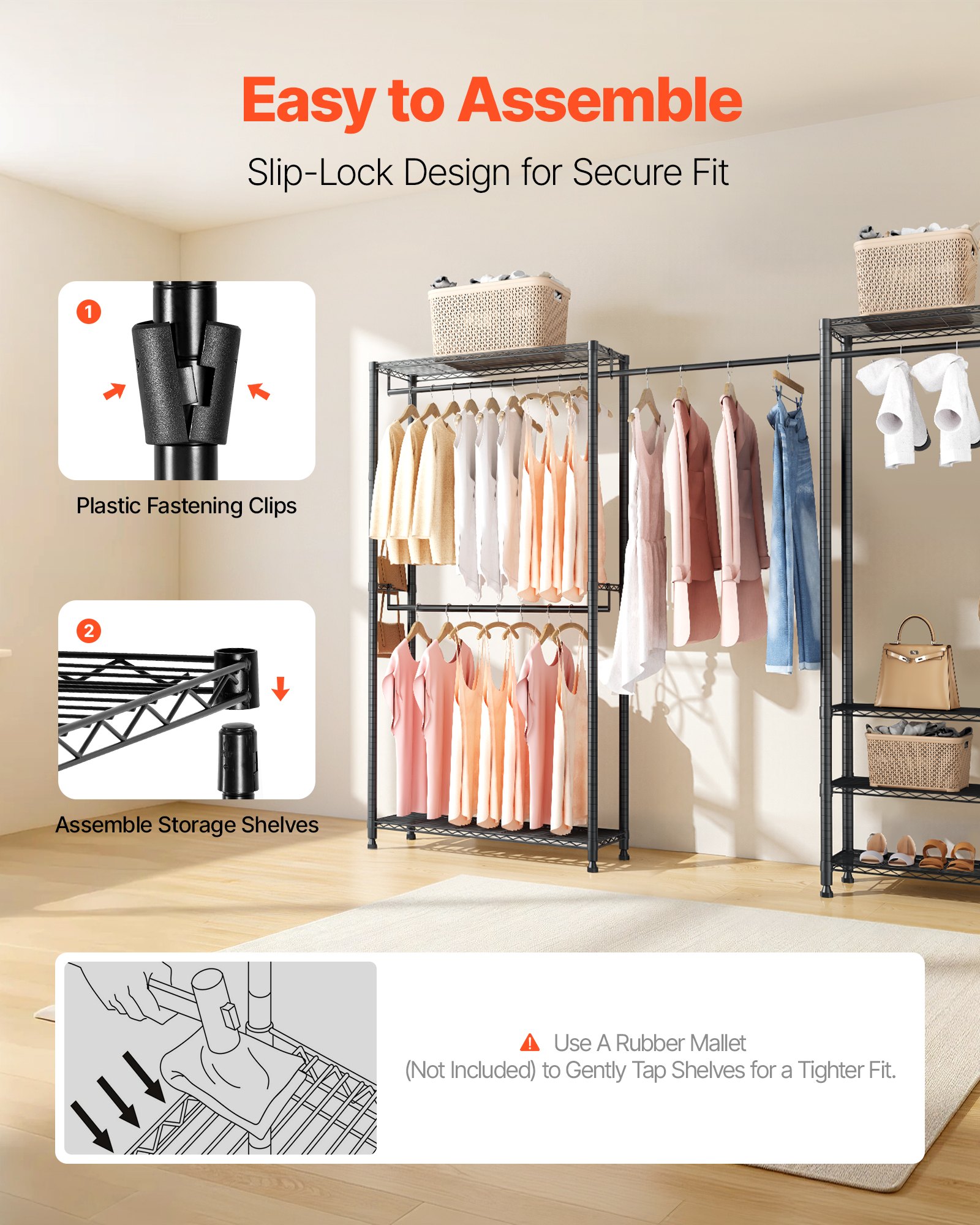 Easy to Assemble

Slip-Lock Design for Secure Fit

1

Plastic Fastening Clips

2

Assemble Storage Shelves

Use A Rubber Mallet
(Not Included) to Gently Tap Shelves for a Tighter Fit.