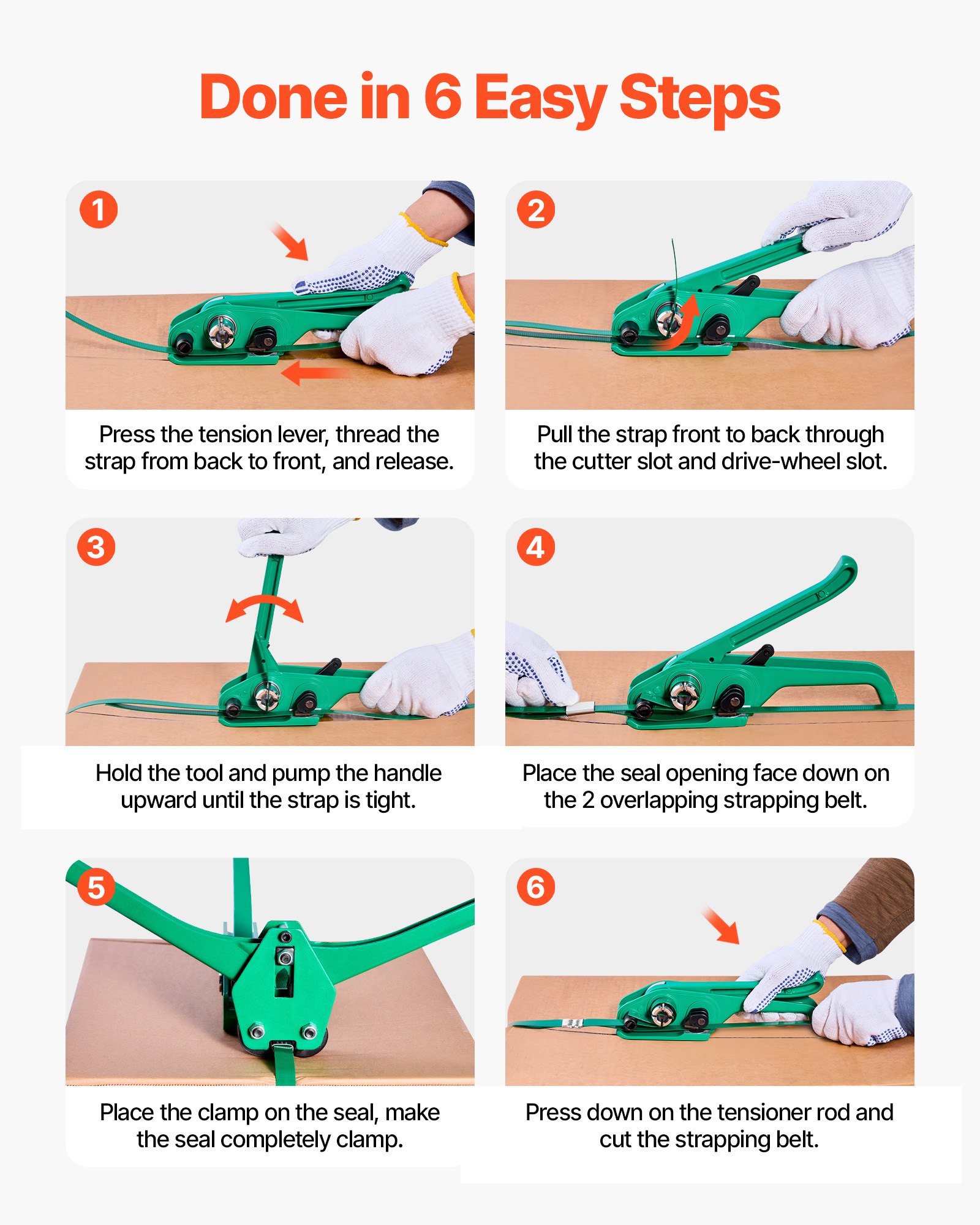 Done in 6 Easy Steps

1

Press the tension lever, thread the strap from back to front, and release.

2

Pull the strap front to back through the cutter slot and drive-wheel slot.

3

Hold the tool and pump the handle upward until the strap is tight.

4

Place the seal opening face down on the 2 overlapping strapping belt.

5

Place the clamp on the seal, make the seal completely clamp.

6

Press down on the tensioner rod and cut the strapping belt.