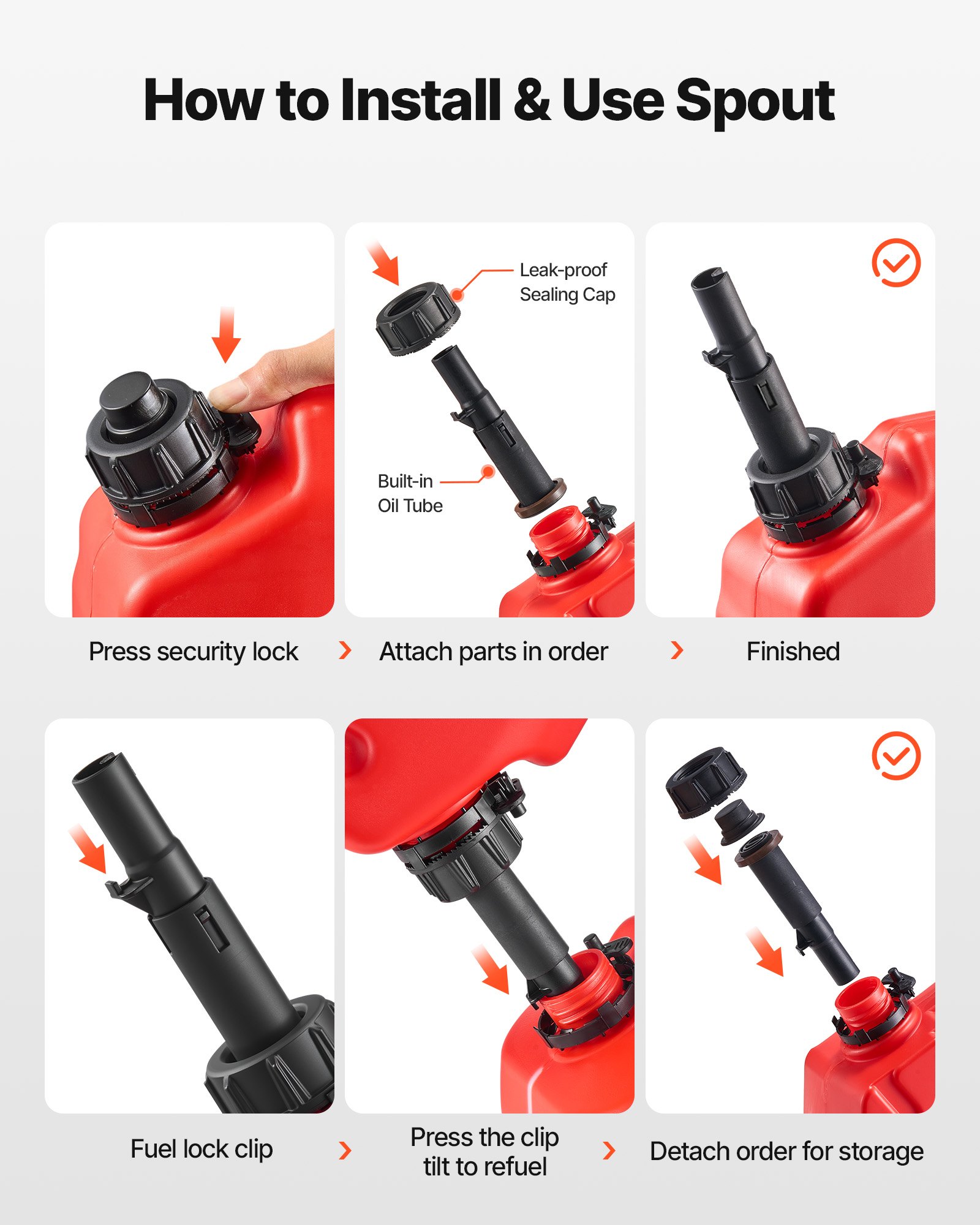 How to Install & Use Spout

Leak-proof
Sealing Cap

Built-in
Oil Tube

Press security lock

Attach parts in order

Finished

Fuel lock clip

Press the clip
tilt to refuel

Detach order for storage