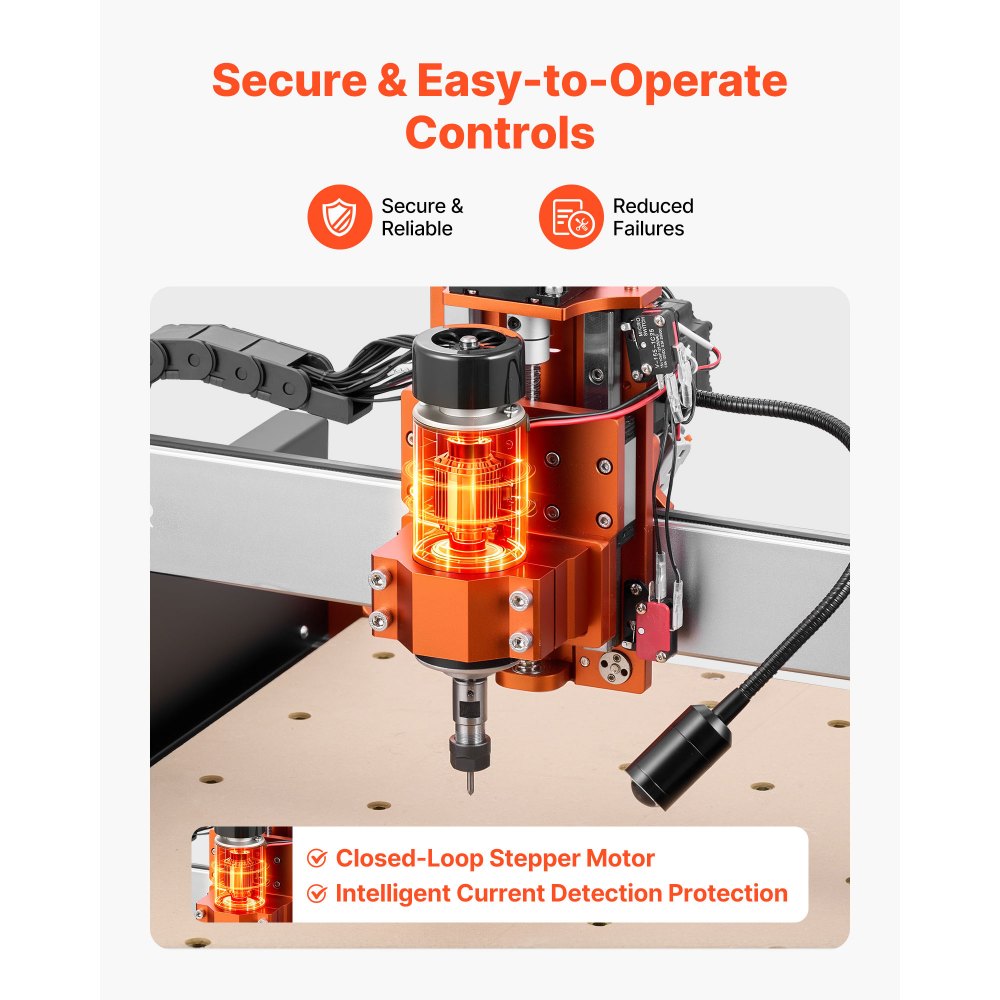 Secure & Easy-to-Operate Controls

Secure & Reliable

Reduced Failures

Closed-Loop Stepper Motor

Intelligent Current Detection Protection