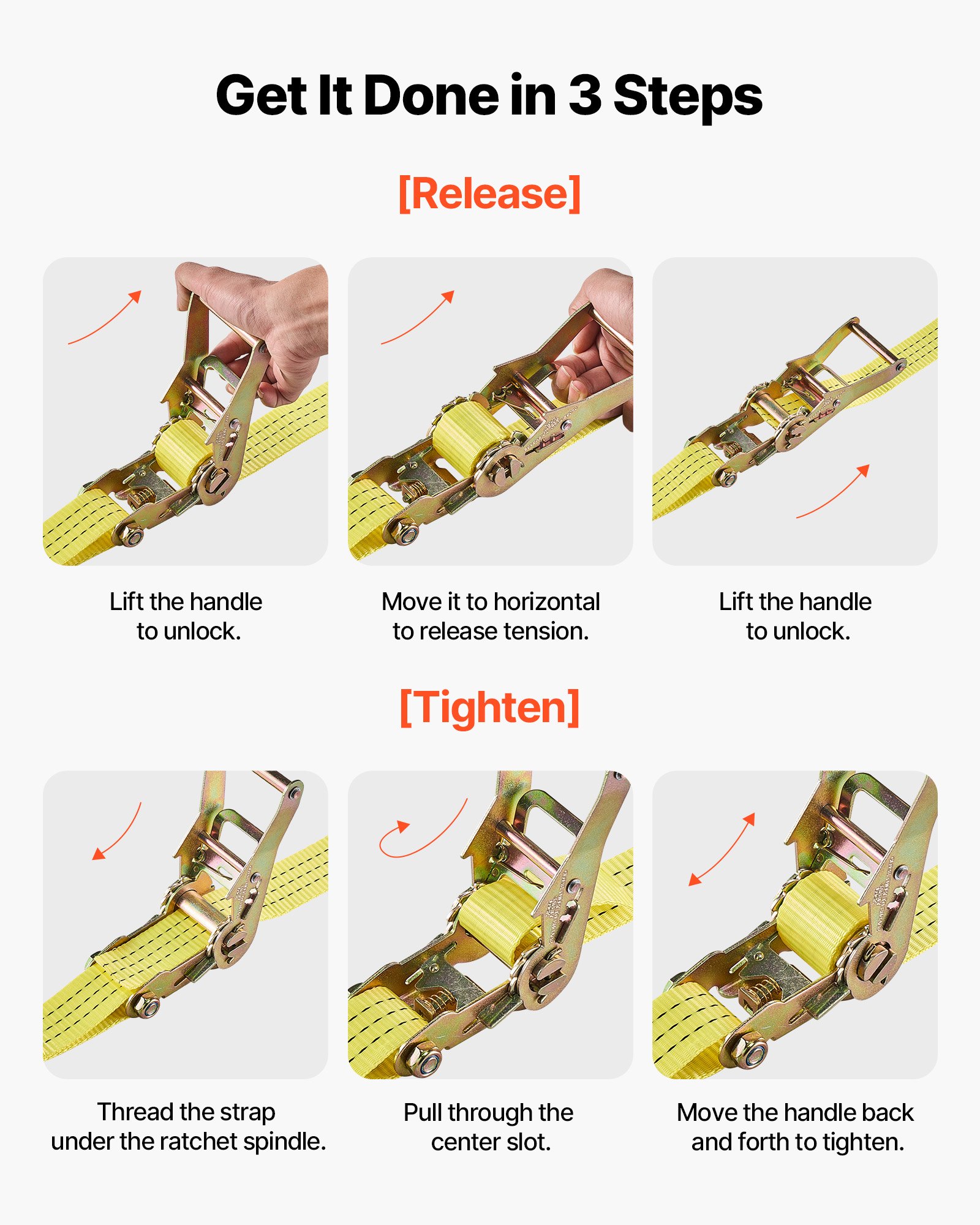 Get It Done in 3 Steps

[Release]

Lift the handle to unlock.

Move it to horizontal to release tension.

Lift the handle to unlock.

[Tighten]

Thread the strap under the ratchet spindle.

Pull through the center slot.

Move the handle back and forth to tighten.