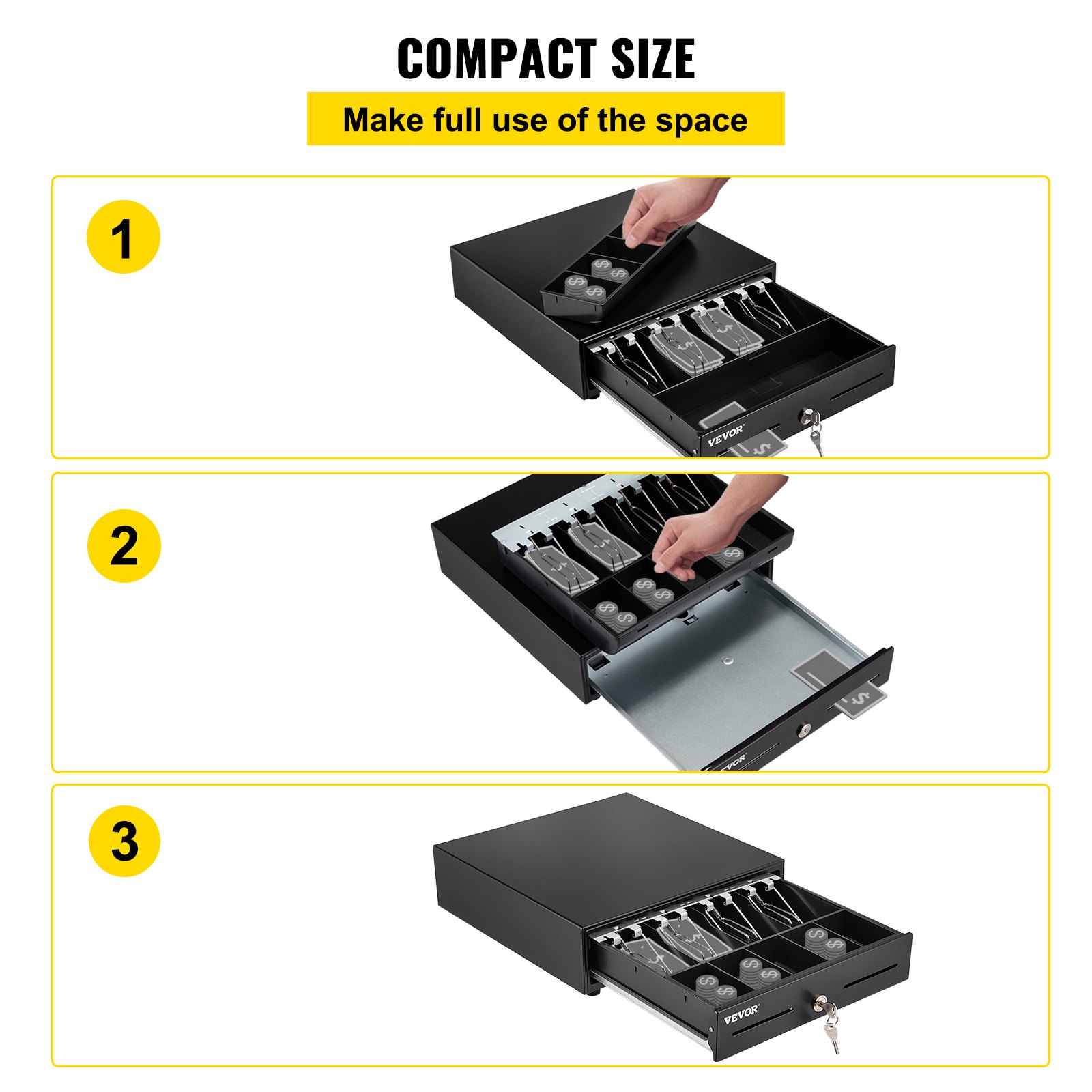 COMPACT SIZE

Make full use of the space

1

VEVOR

2

VEVOR

3

VEVOR