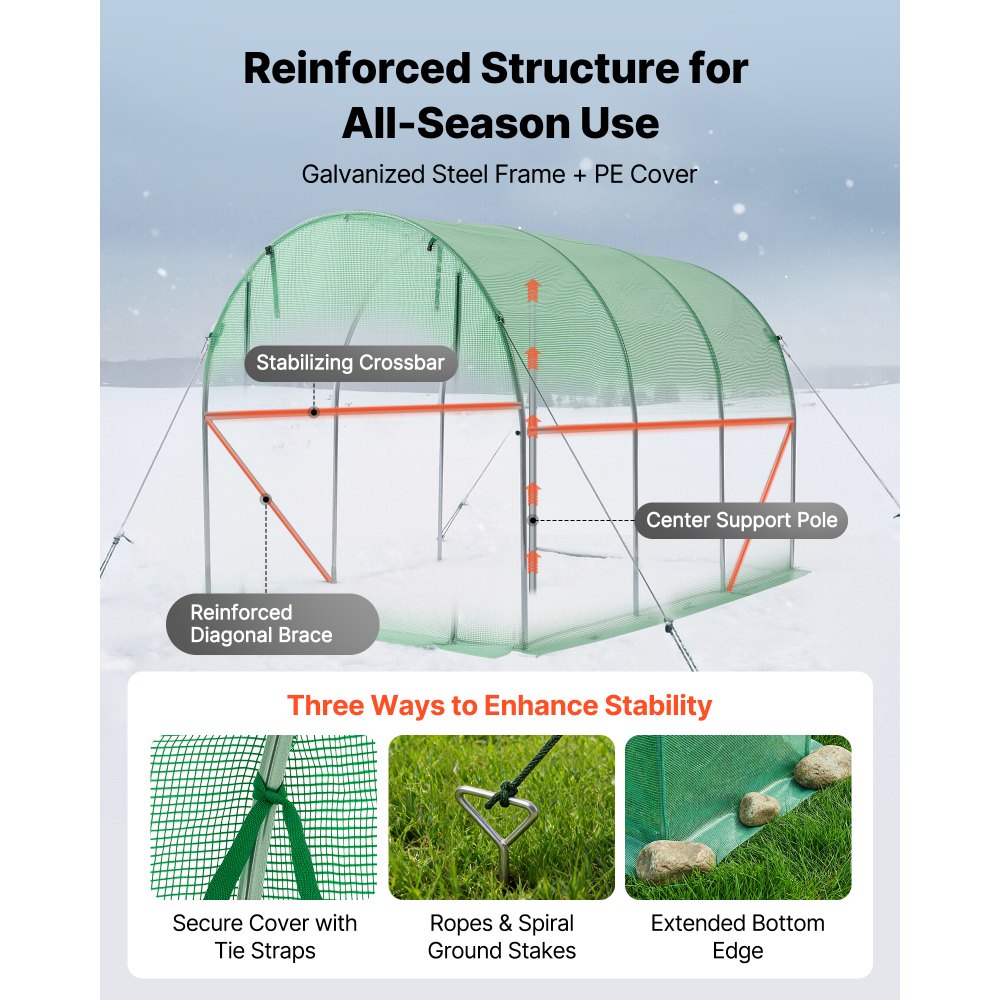 Reinforced Structure for All-Season Use

Galvanized Steel Frame + PE Cover

Stabilizing Crossbar

Center Support Pole

Reinforced Diagonal Brace

Three Ways to Enhance Stability

Secure Cover with Tie Straps

Ropes & Spiral Ground Stakes

Extended Bottom Edge