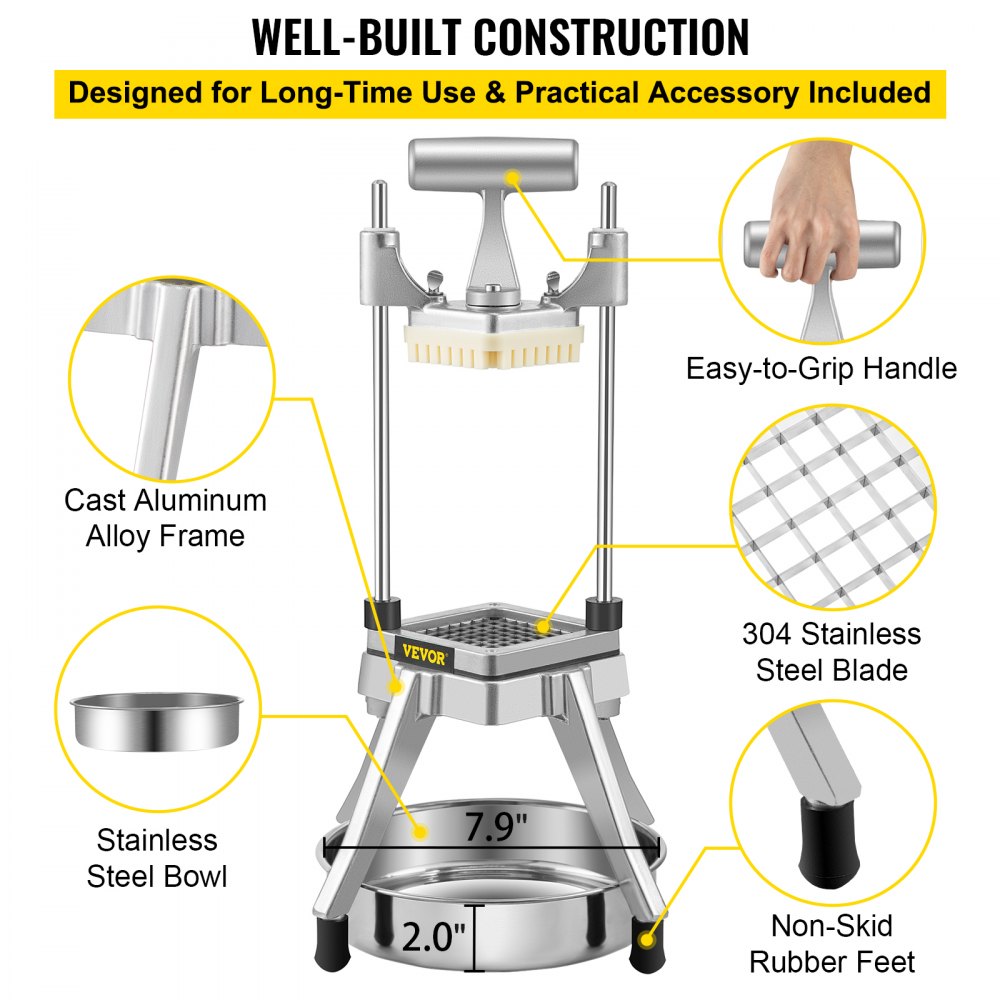 WELL-BUILT CONSTRUCTION

Designed for Long-Time Use & Practical Accessory Included

Easy-to-Grip Handle

Cast Aluminum Alloy Frame

304 Stainless Steel Blade

VEVOR

Stainless Steel Bowl

7.9"

2.0"

Non-Skid Rubber Feet