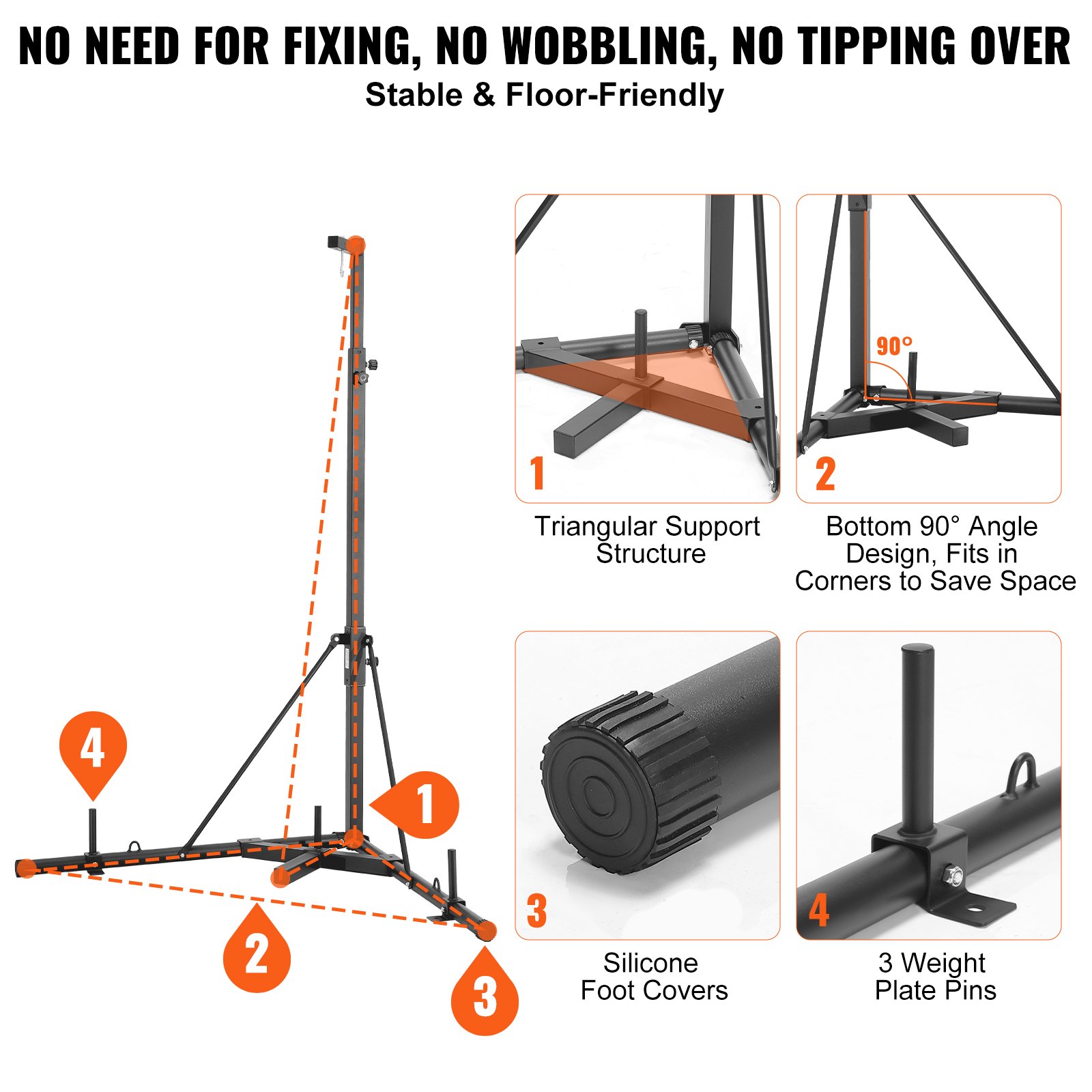 NO NEED FOR FIXING, NO WOBBLING, NO TIPPING OVER
Stable & Floor-Friendly

4

1

2

3

1

Triangular Support Structure

90°

2

Bottom 90° Angle Design, Fits in Corners to Save Space

3

Silicone Foot Covers

4

3 Weight Plate Pins