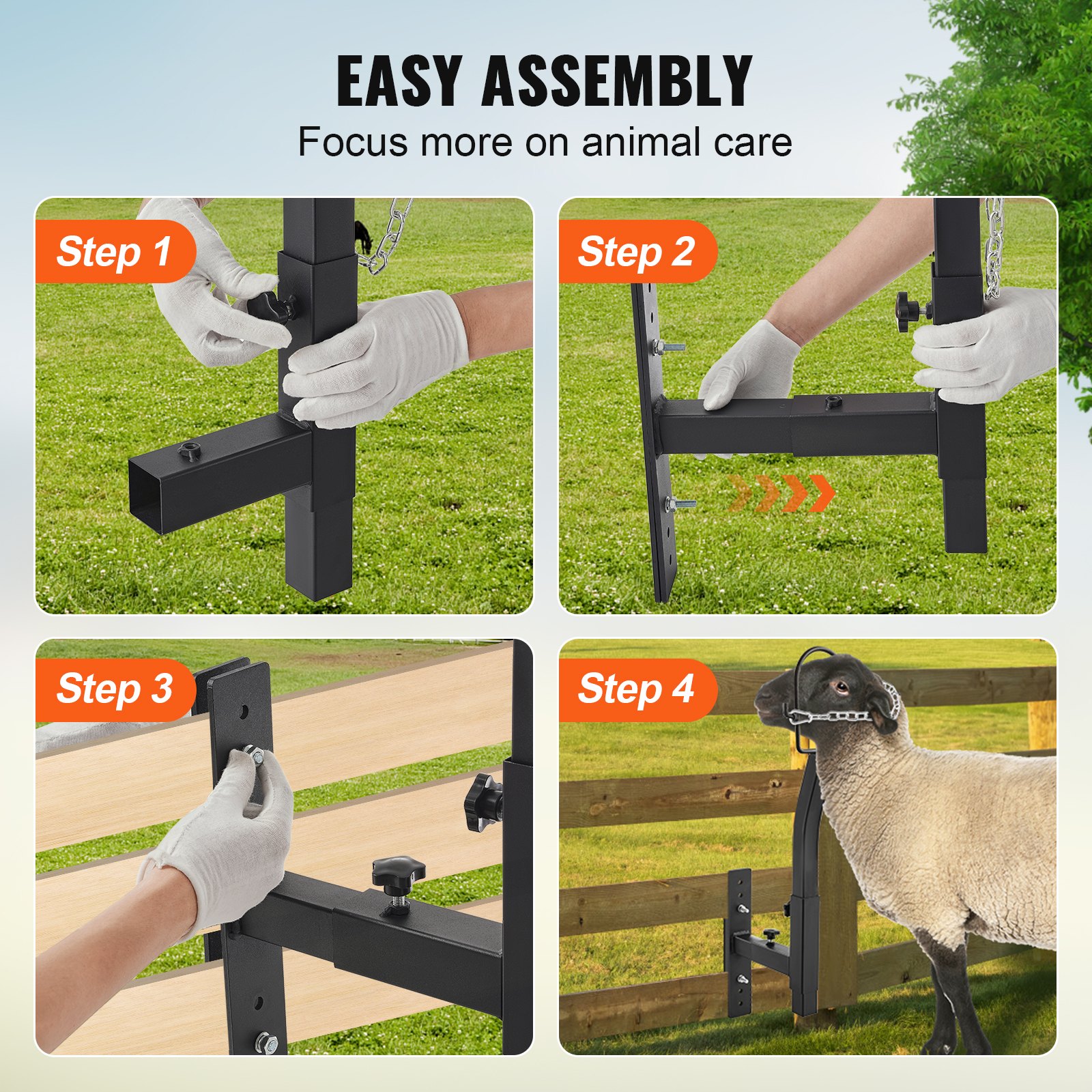 EASY ASSEMBLY
Focus more on animal care

Step 1

Step 2

Step 3

Step 4