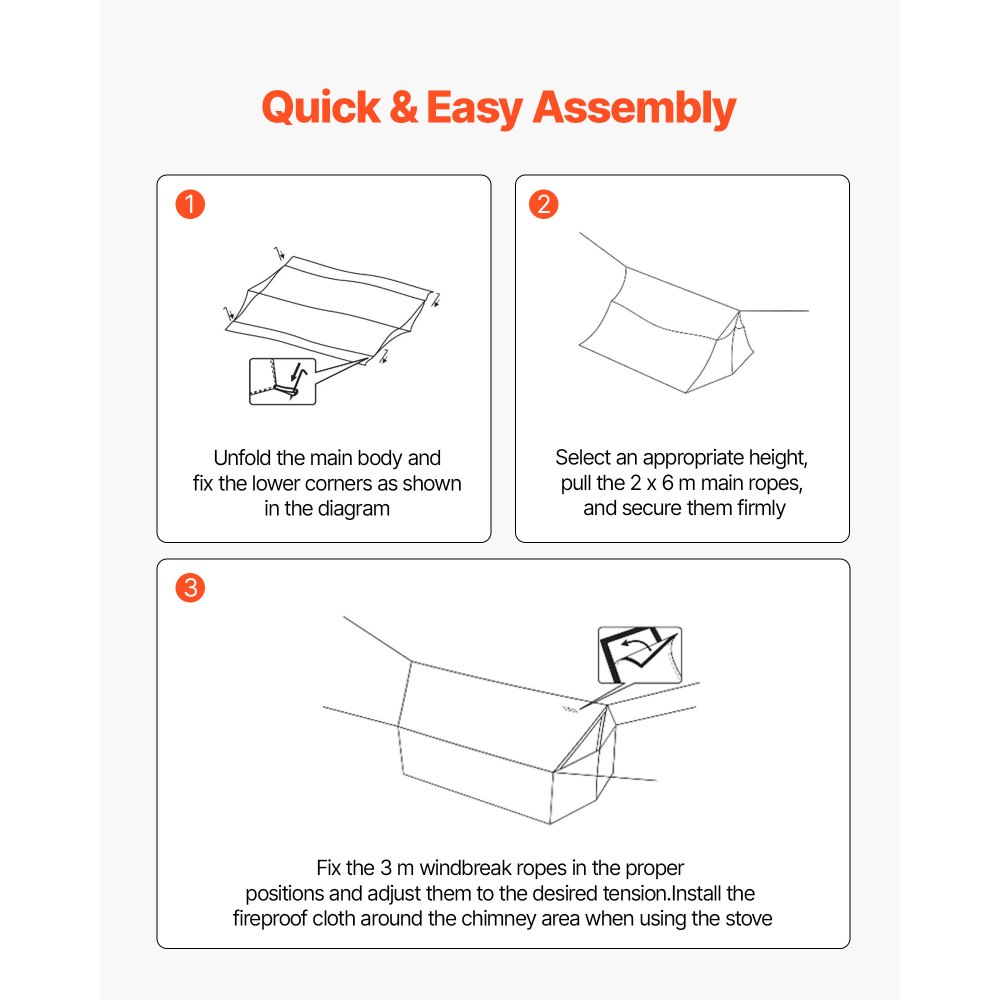 Quick & Easy Assembly

1

Unfold the main body and fix the lower corners as shown in the diagram

2

Select an appropriate height, pull the 2 x 6 m main ropes, and secure them firmly

3

Fix the 3 m windbreak ropes in the proper positions and adjust them to the desired tension.Install the fireproof cloth around the chimney area when using the stove