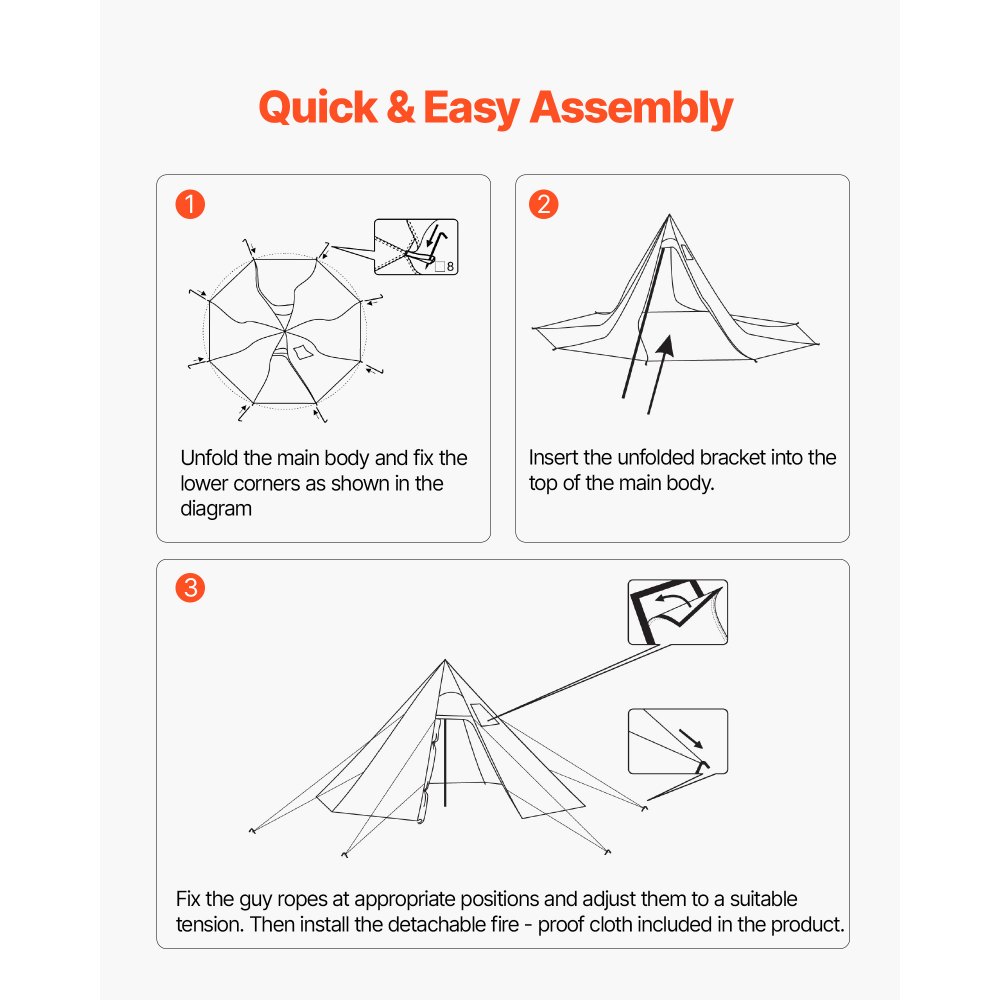 Quick & Easy Assembly

1

8

Unfold the main body and fix the lower corners as shown in the diagram

2

Insert the unfolded bracket into the top of the main body.

3

Fix the guy ropes at appropriate positions and adjust them to a suitable tension. Then install the detachable fire - proof cloth included in the product.