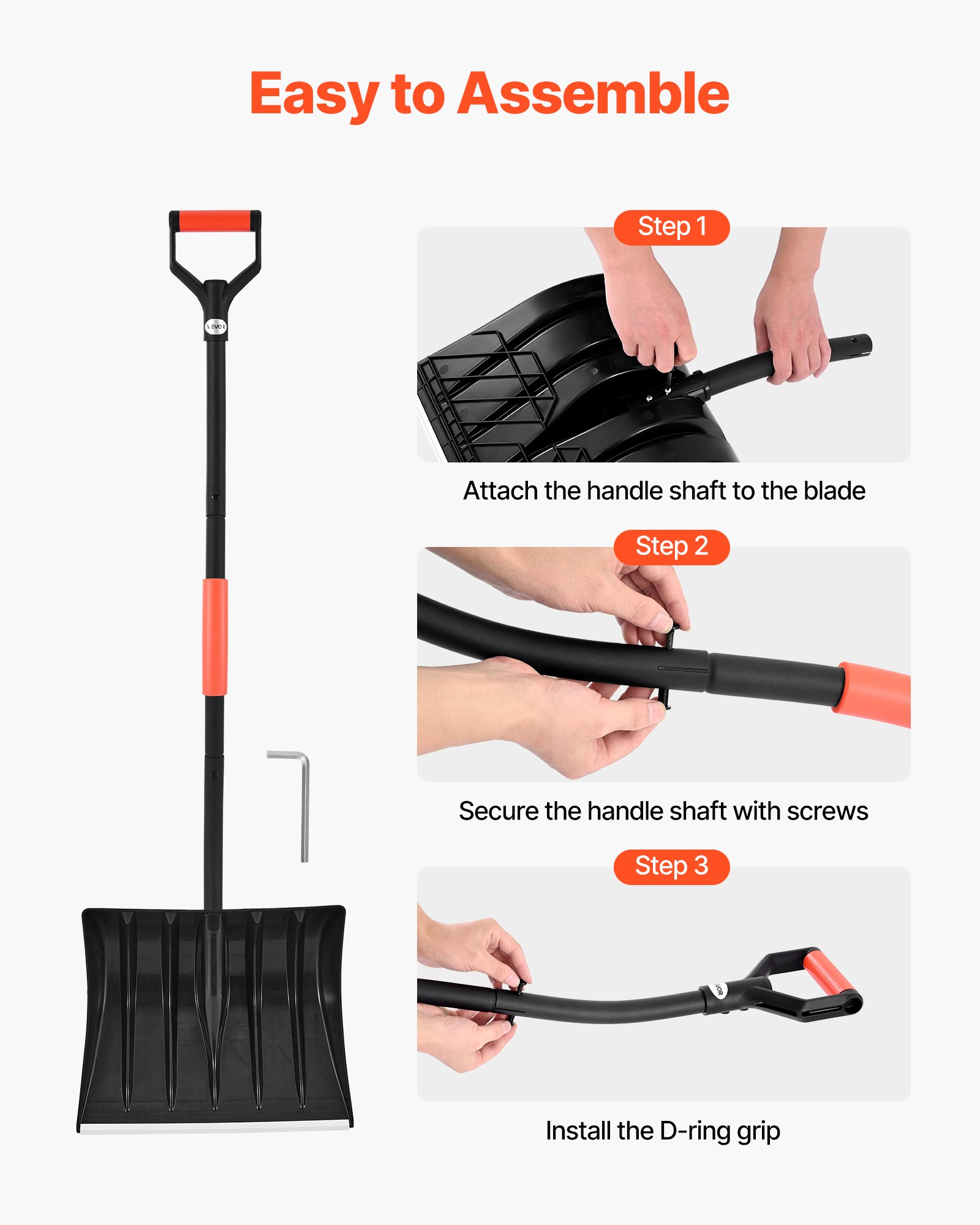 Easy to Assemble

VEVOR

Step 1

Attach the handle shaft to the blade

Step 2

Secure the handle shaft with screws

Step 3

Install the D-ring grip