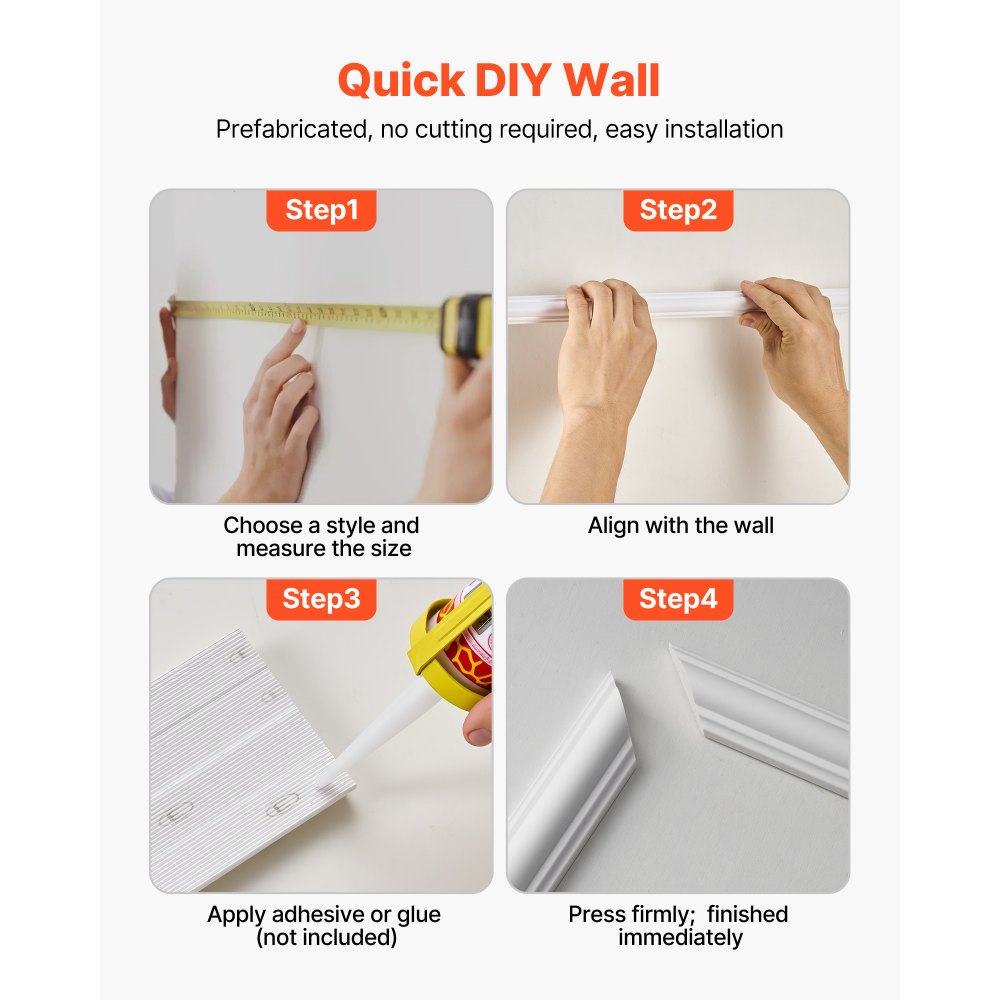 Quick DIY Wall

Prefabricated, no cutting required, easy installation

Step1

Choose a style and measure the size

Step2

Align with the wall

Step3

Apply adhesive or glue (not included)

Step4

Press firmly;  finished immediately