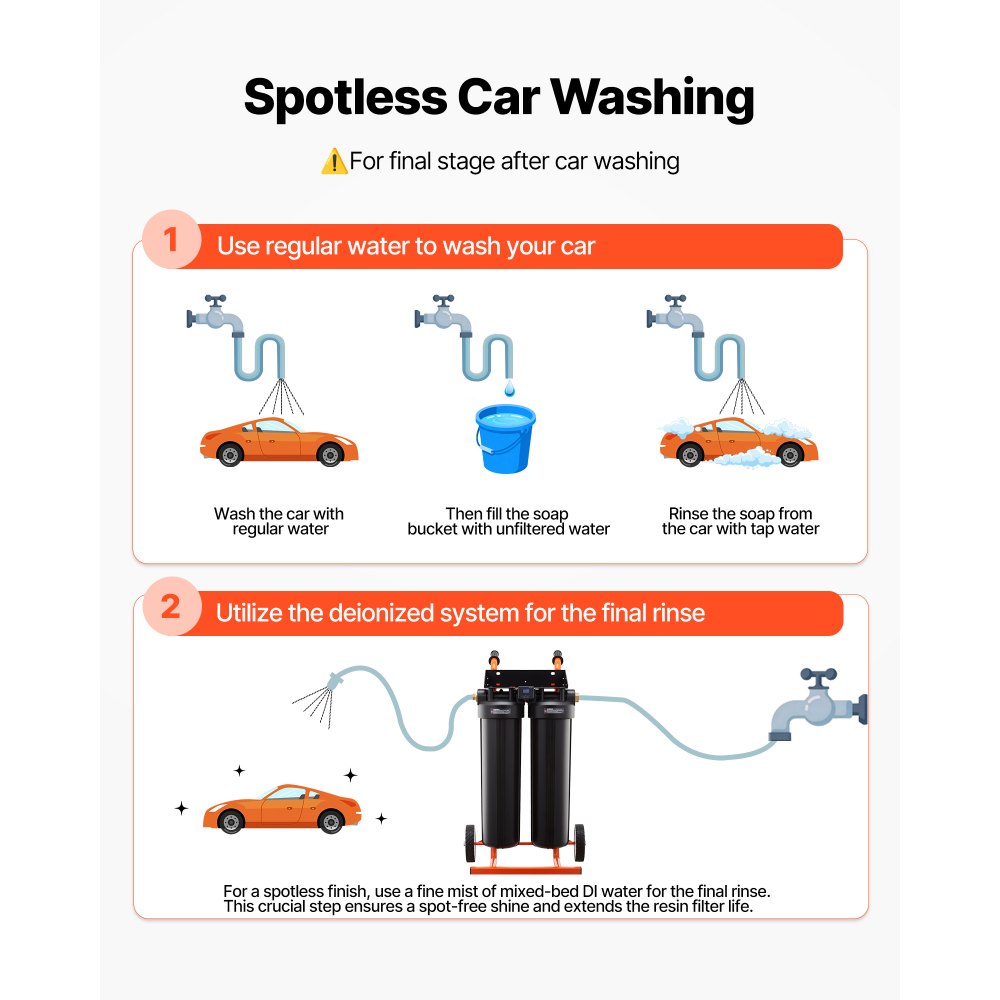 Spotless Car Washing

⚠️For final stage after car washing

1 Use regular water to wash your car

Wash the car with regular water

Then fill the soap bucket with unfiltered water

Rinse the soap from the car with tap water

2 Utilize the deionized system for the final rinse

For a spotless finish, use a fine mist of mixed-bed DI water for the final rinse. This crucial step ensures a spot-free shine and extends the resin filter life.