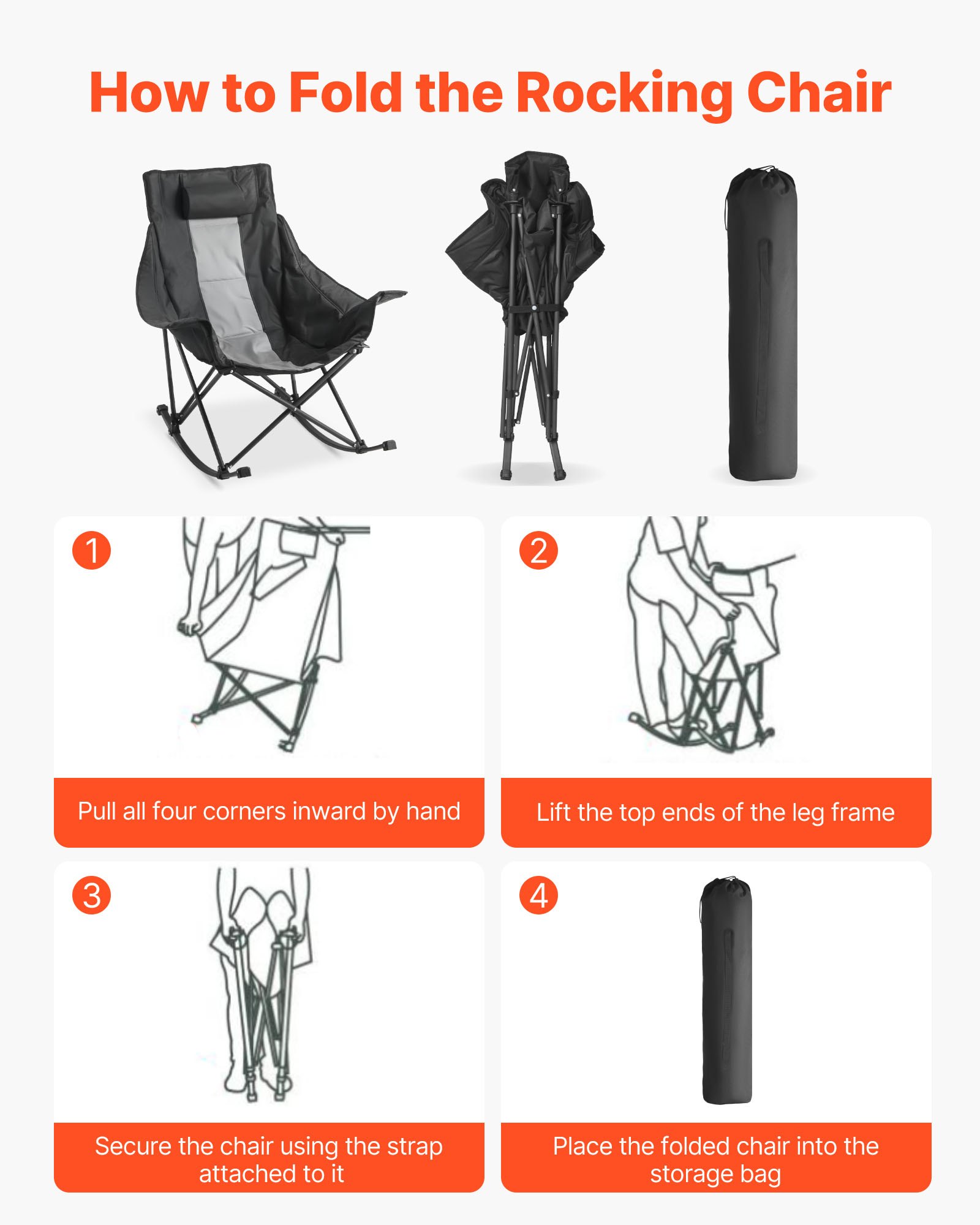 How to Fold the Rocking Chair

1

Pull all four corners inward by hand

2

Lift the top ends of the leg frame

3

Secure the chair using the strap attached to it

4

Place the folded chair into the storage bag