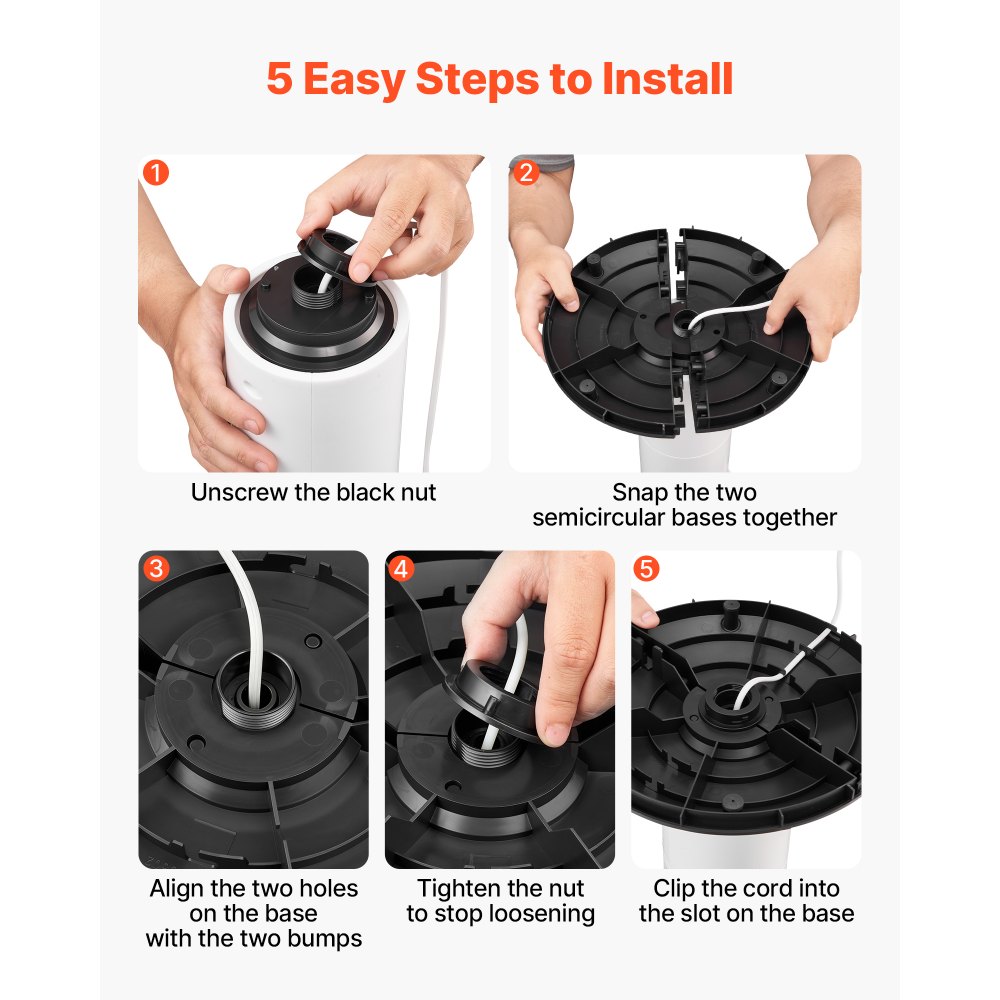 5 Easy Steps to Install

1
Unscrew the black nut

2
Snap the two semicircular bases together

3
Align the two holes on the base with the two bumps

4
Tighten the nut to stop loosening

5
Clip the cord into the slot on the base