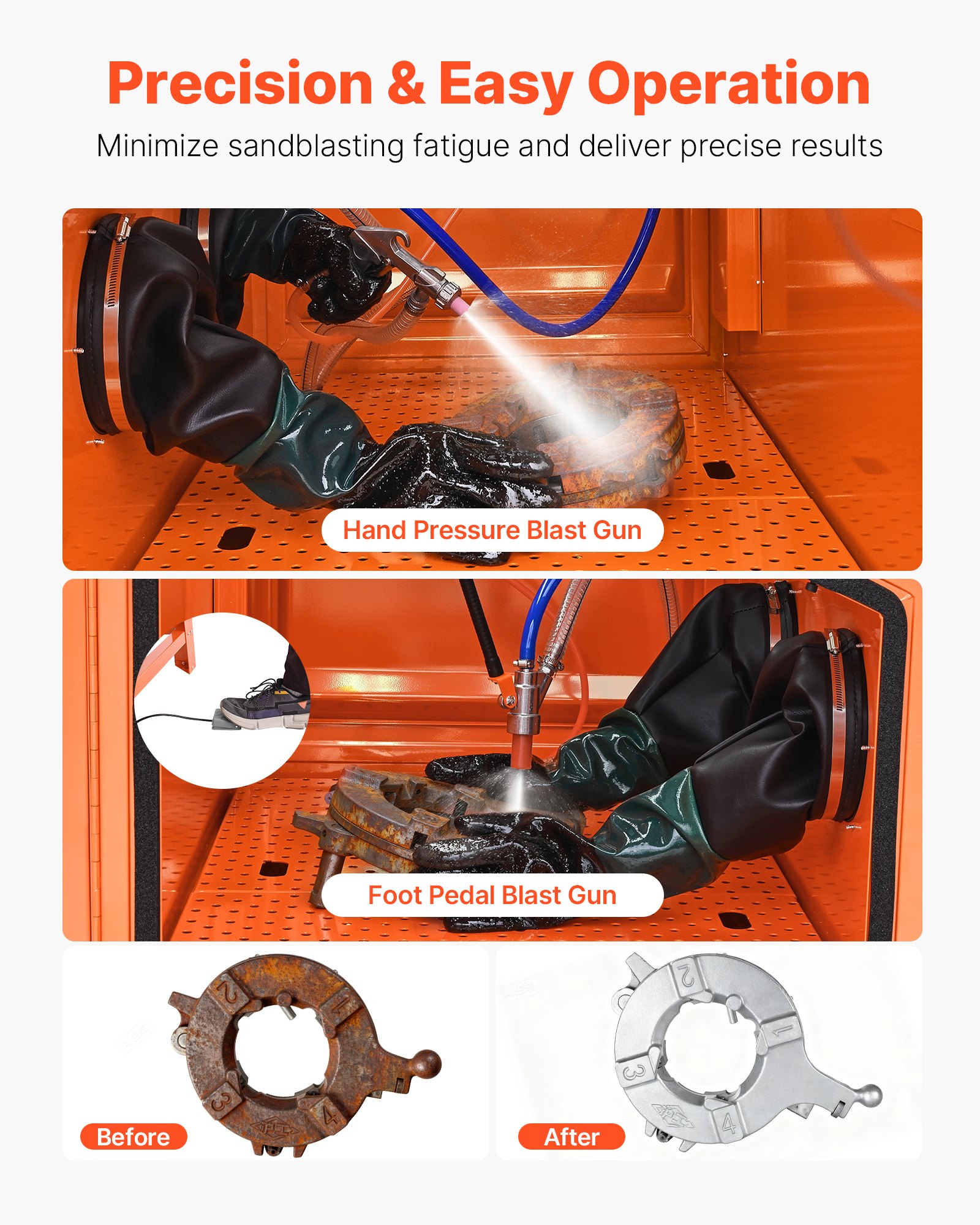 Precision & Easy Operation

Minimize sandblasting fatigue and deliver precise results

Hand Pressure Blast Gun

Foot Pedal Blast Gun

2 1 3 4

Before

2 1 3 4

After