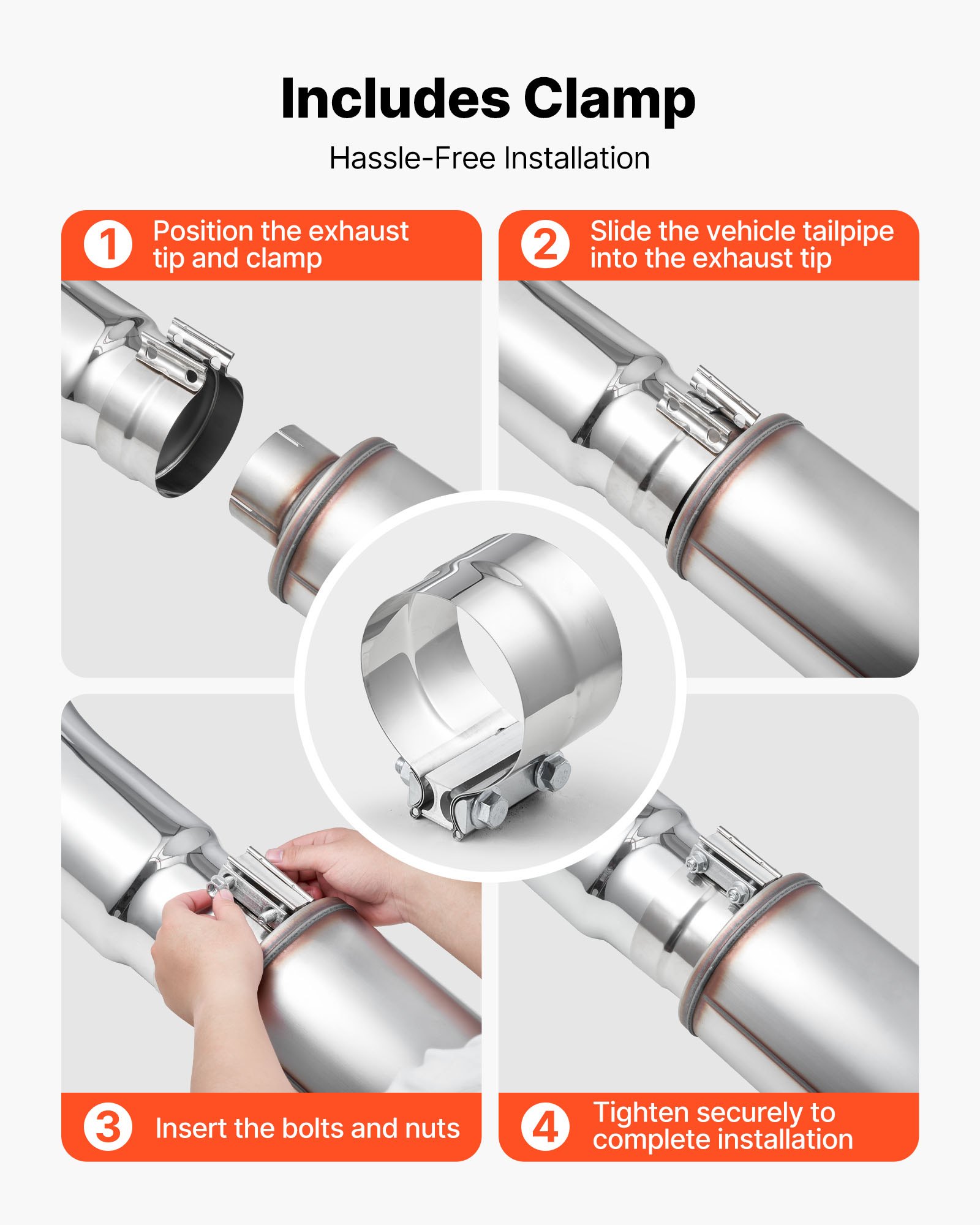 Includes Clamp

Hassle-Free Installation

1 Position the exhaust tip and clamp

2 Slide the vehicle tailpipe into the exhaust tip

3 Insert the bolts and nuts

4 Tighten securely to complete installation