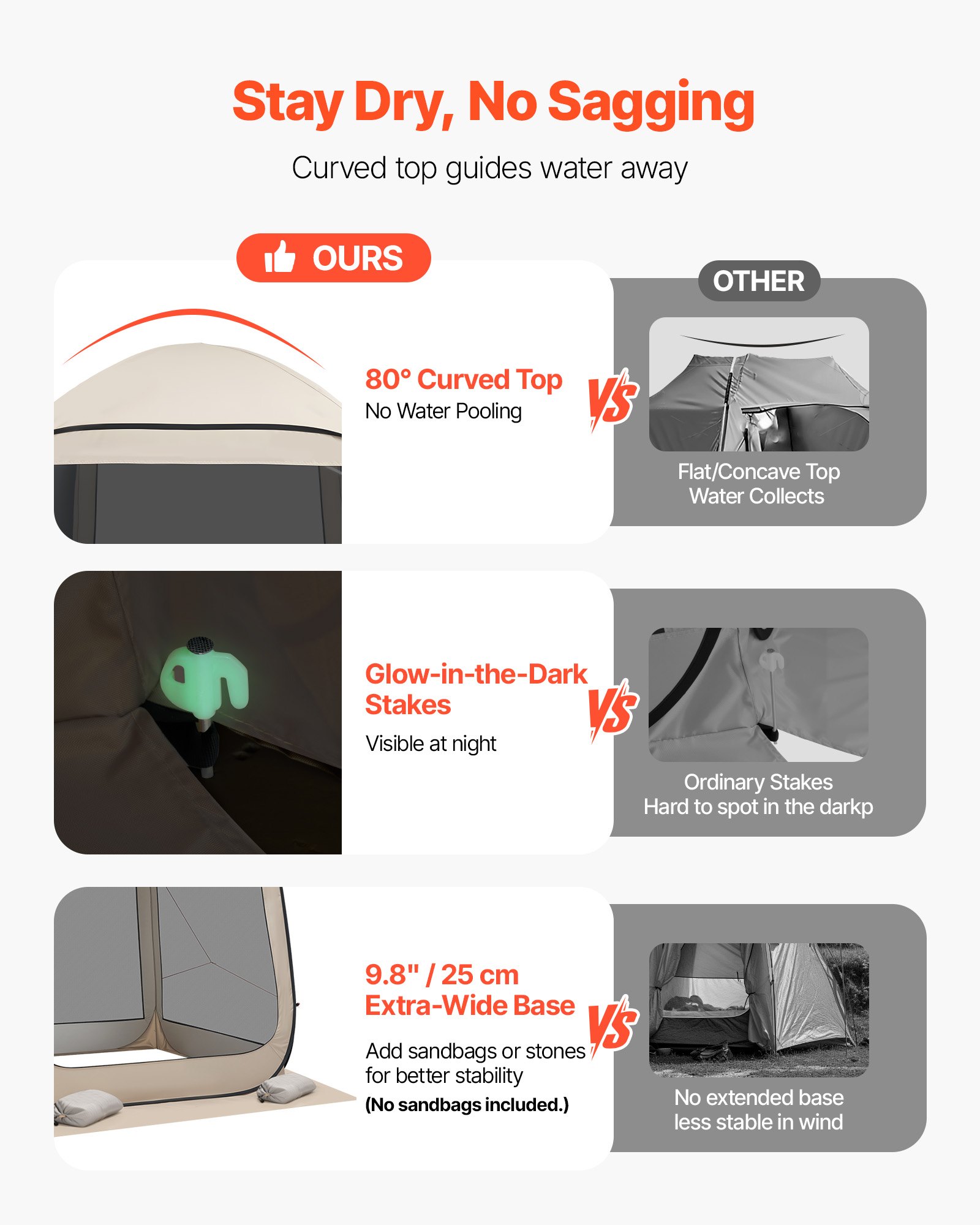 Stay Dry, No Sagging

Curved top guides water away

OURS

OTHER

80° Curved Top
No Water Pooling

VS

Flat/Concave Top
Water Collects

Glow-in-the-Dark Stakes
Visible at night

VS

Ordinary Stakes
Hard to spot in the darkp

9.8" / 25 cm
Extra-Wide Base

Add sandbags or stones for better stability
(No sandbags included.)

VS

No extended base
less stable in wind