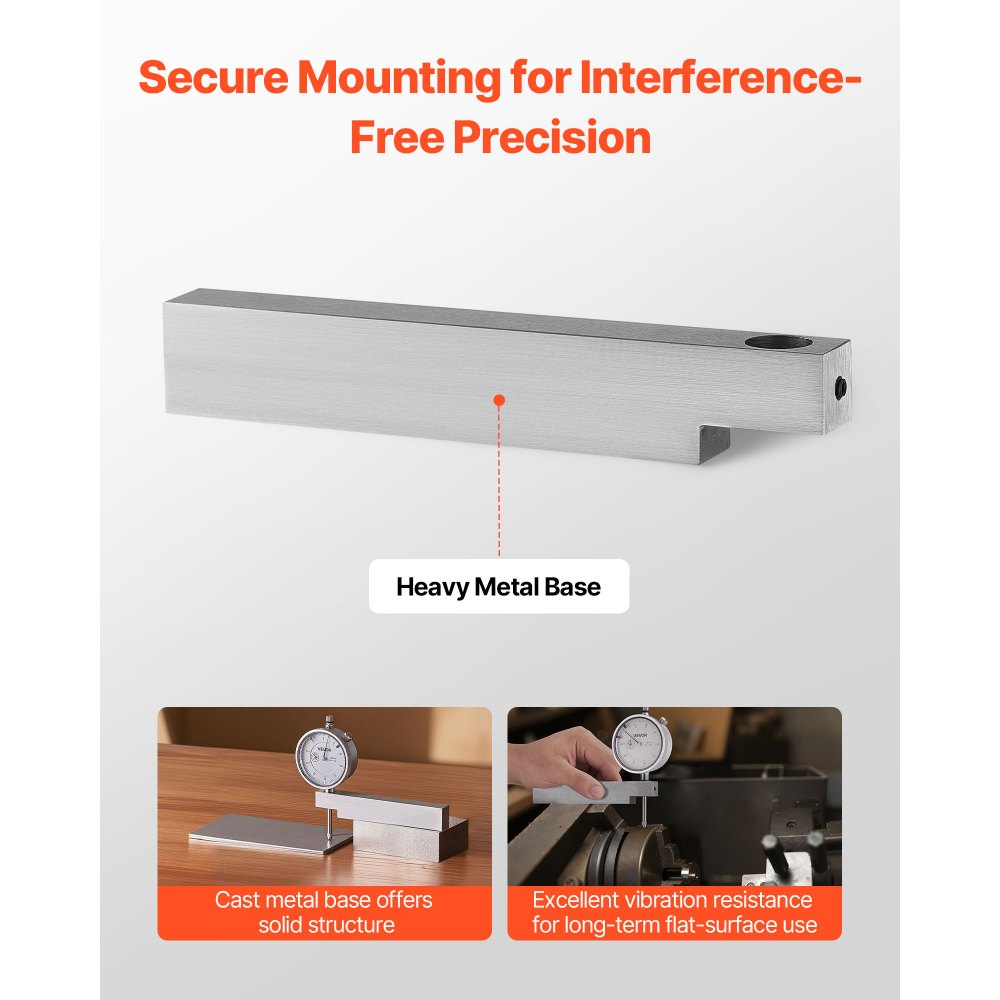 Secure Mounting for Interference-Free Precision

Heavy Metal Base

VEVOR

Cast metal base offers solid structure

VEVOR

Excellent vibration resistance for long-term flat-surface use