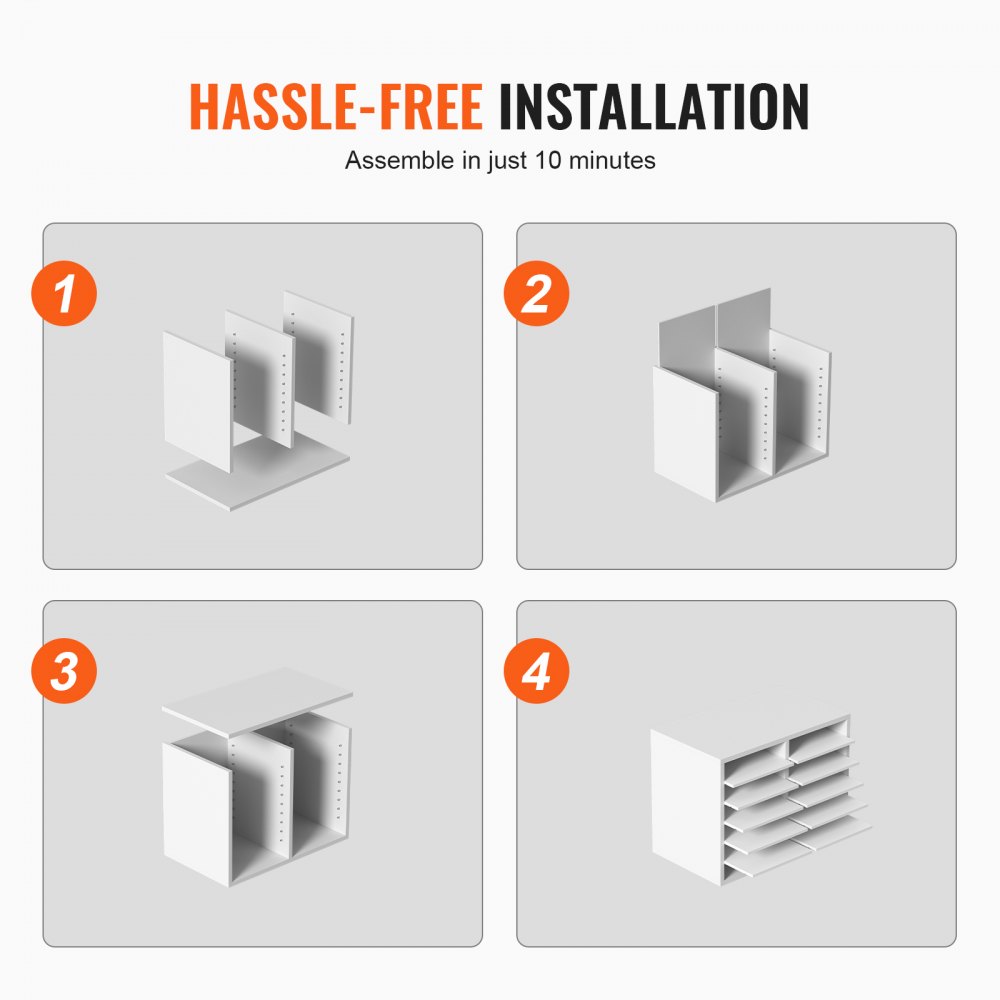 HASSLE-FREE INSTALLATION
Assemble in just 10 minutes

1

2

3

4