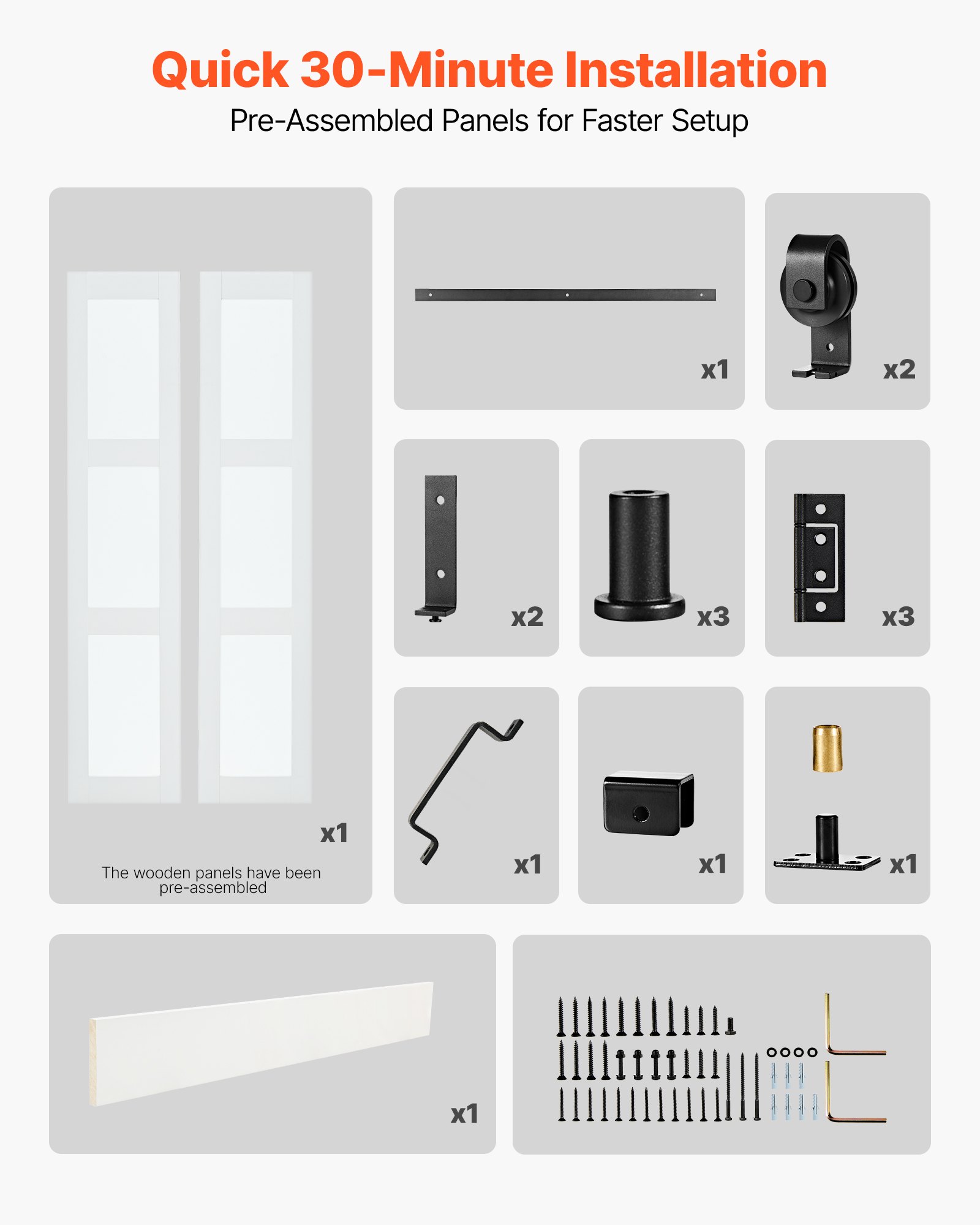 Quick 30-Minute Installation
Pre-Assembled Panels for Faster Setup

x1
The wooden panels have been pre-assembled

x1

x2

x2

x3

x3

x1

x1

x1

x1