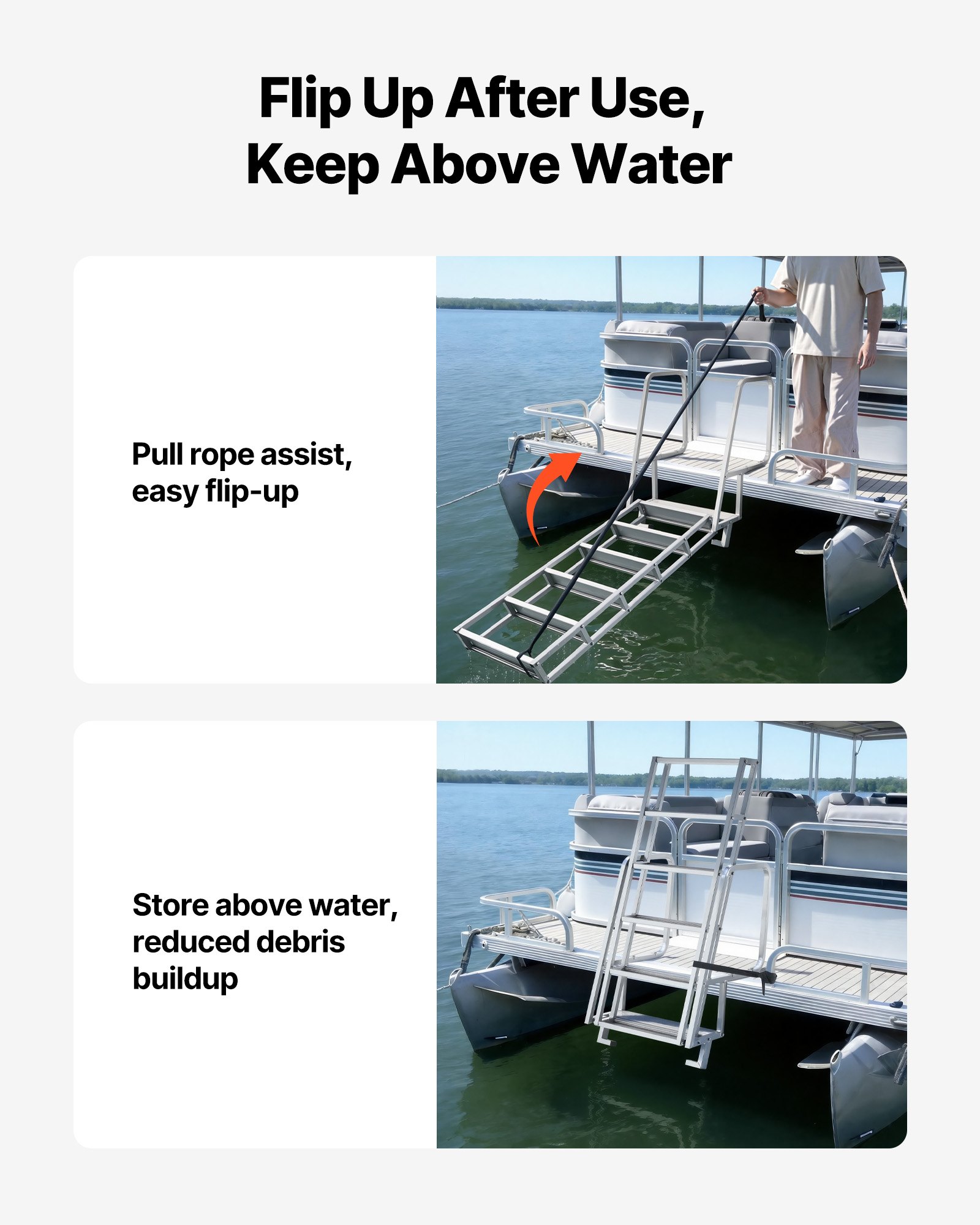 Flip Up After Use, Keep Above Water

Pull rope assist, easy flip-up

Store above water, reduced debris buildup