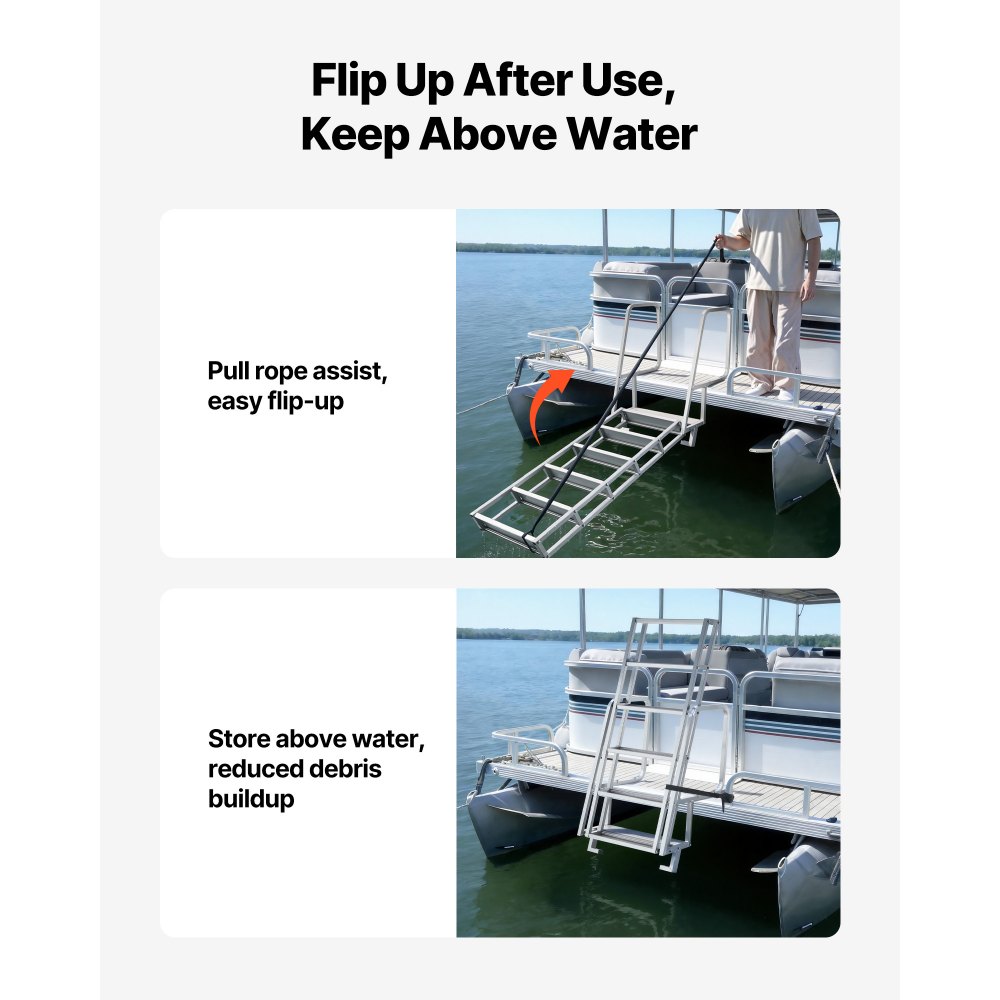 Flip Up After Use, Keep Above Water

Pull rope assist, easy flip-up

Store above water, reduced debris buildup