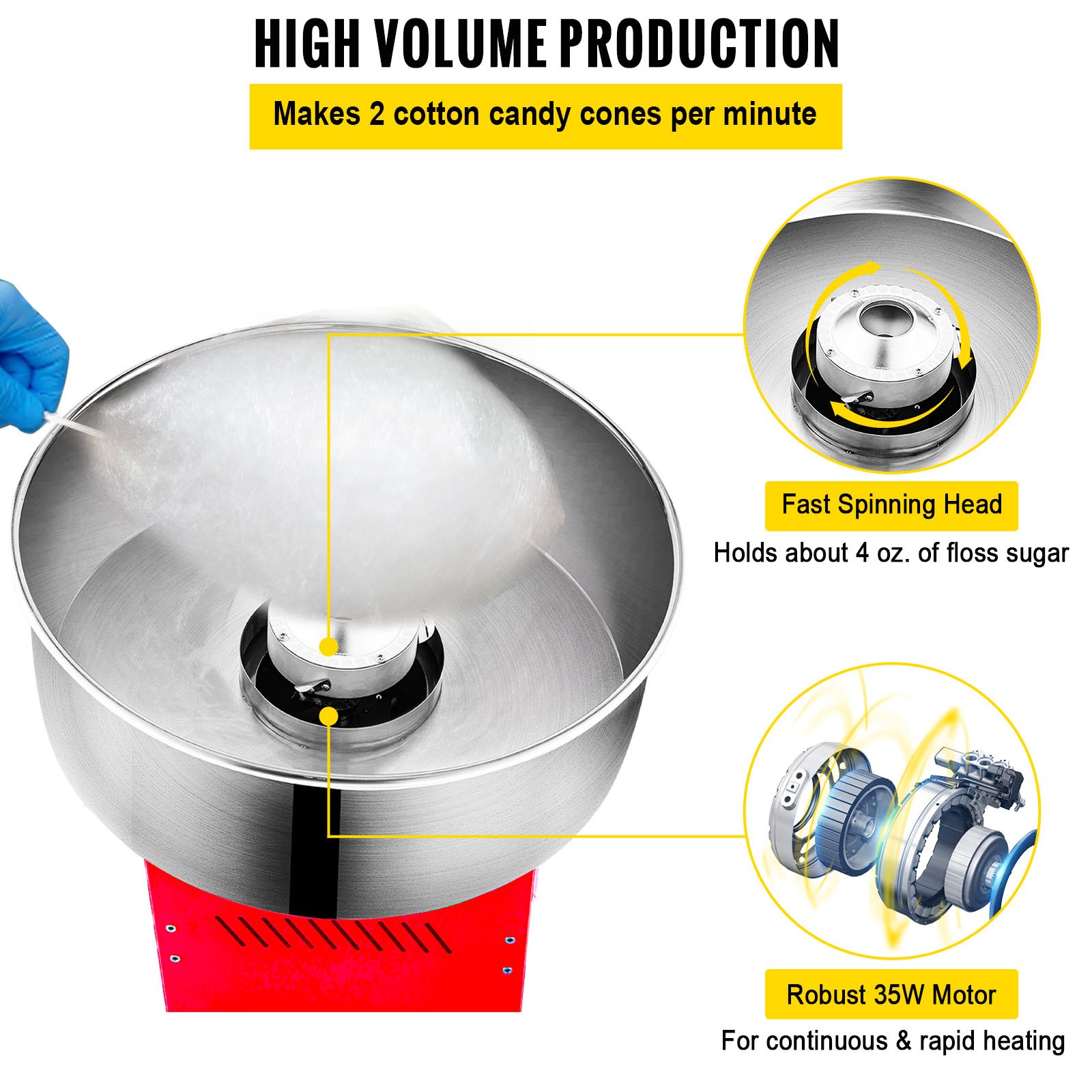 HIGH VOLUME PRODUCTION

Makes 2 cotton candy cones per minute

Fast Spinning Head

Holds about 4 oz. of floss sugar

Robust 35W Motor

For continuous & rapid heating