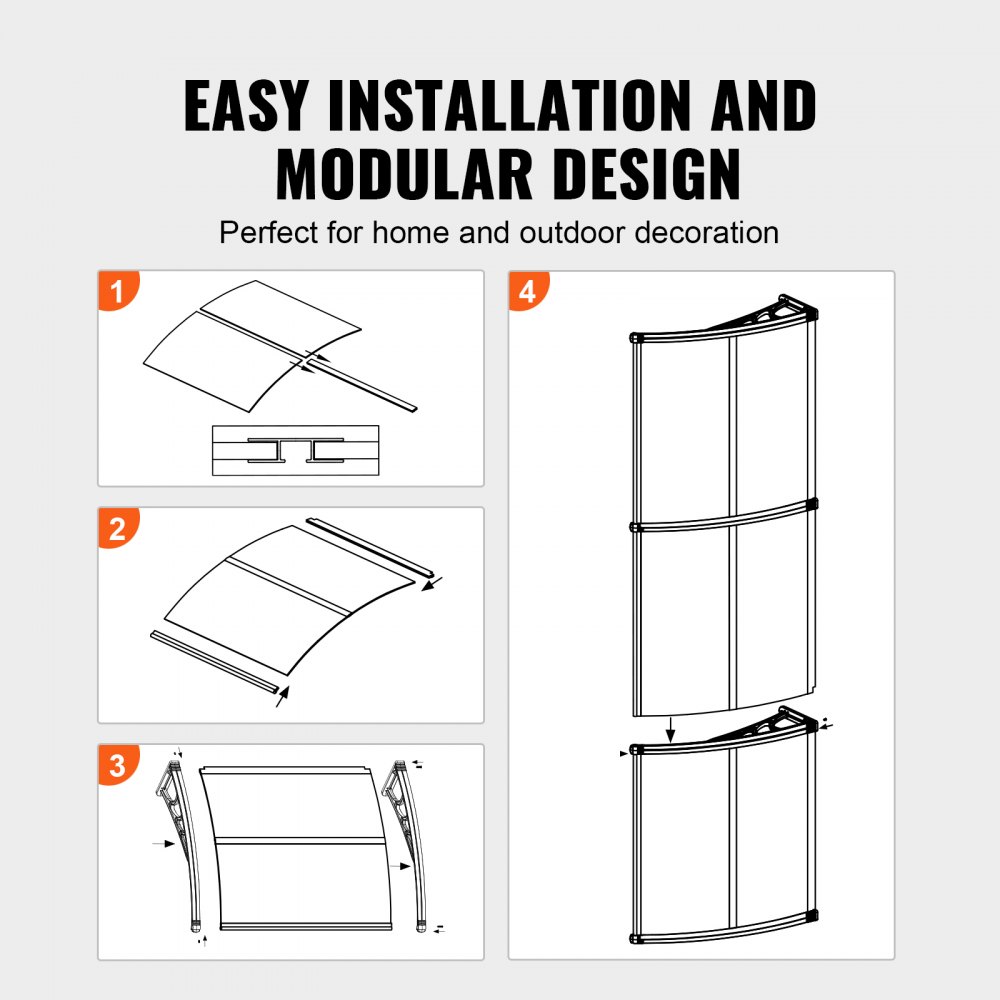 EASY INSTALLATION AND MODULAR DESIGN

Perfect for home and outdoor decoration

1

2

3

4