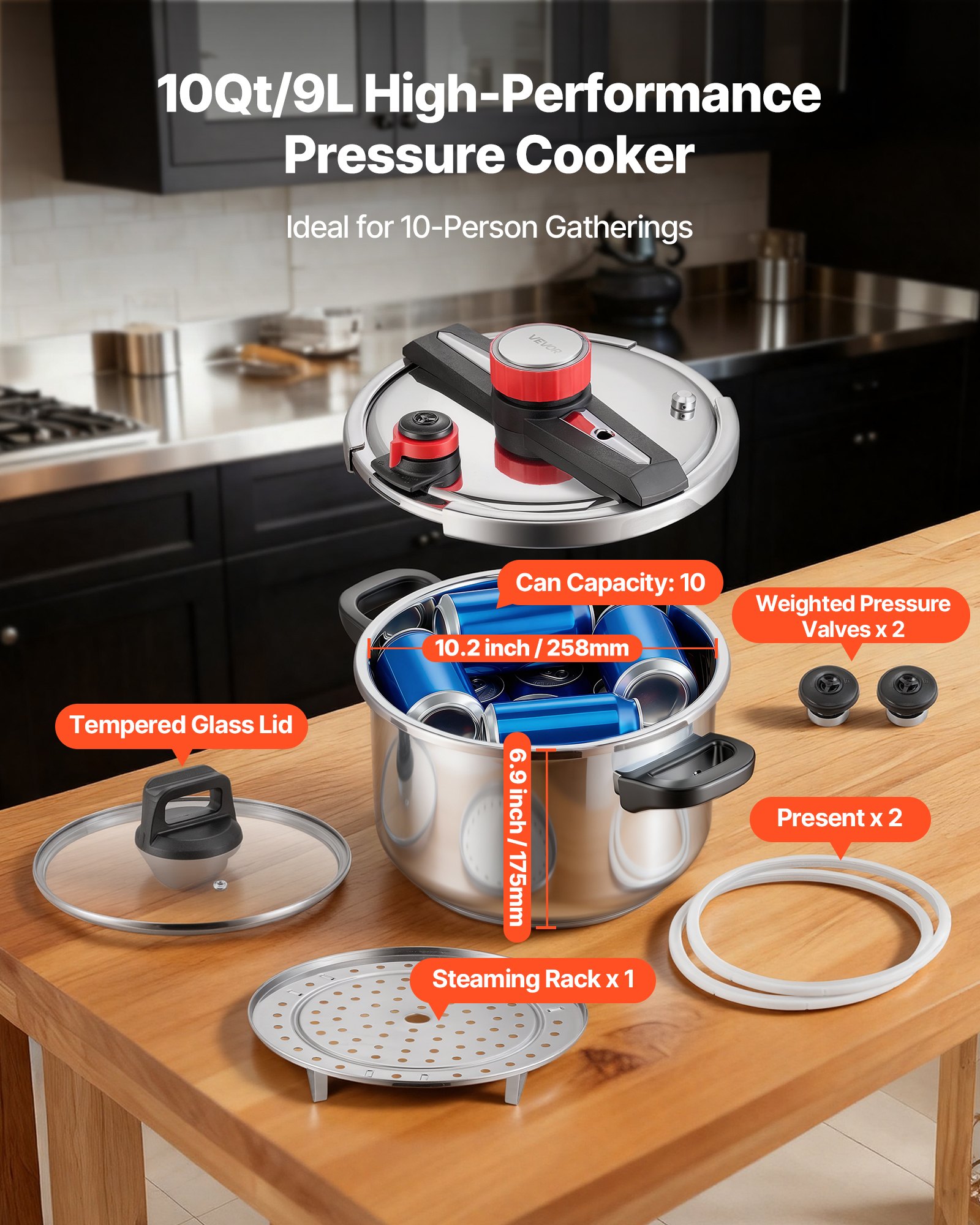 10Qt/9L High-Performance Pressure Cooker

Ideal for 10-Person Gatherings

VEVOR

Can Capacity: 10

Weighted Pressure Valves x 2

10.2 inch / 258mm

Tempered Glass Lid

6.9 inch / 175mm

Present x 2

Steaming Rack x 1