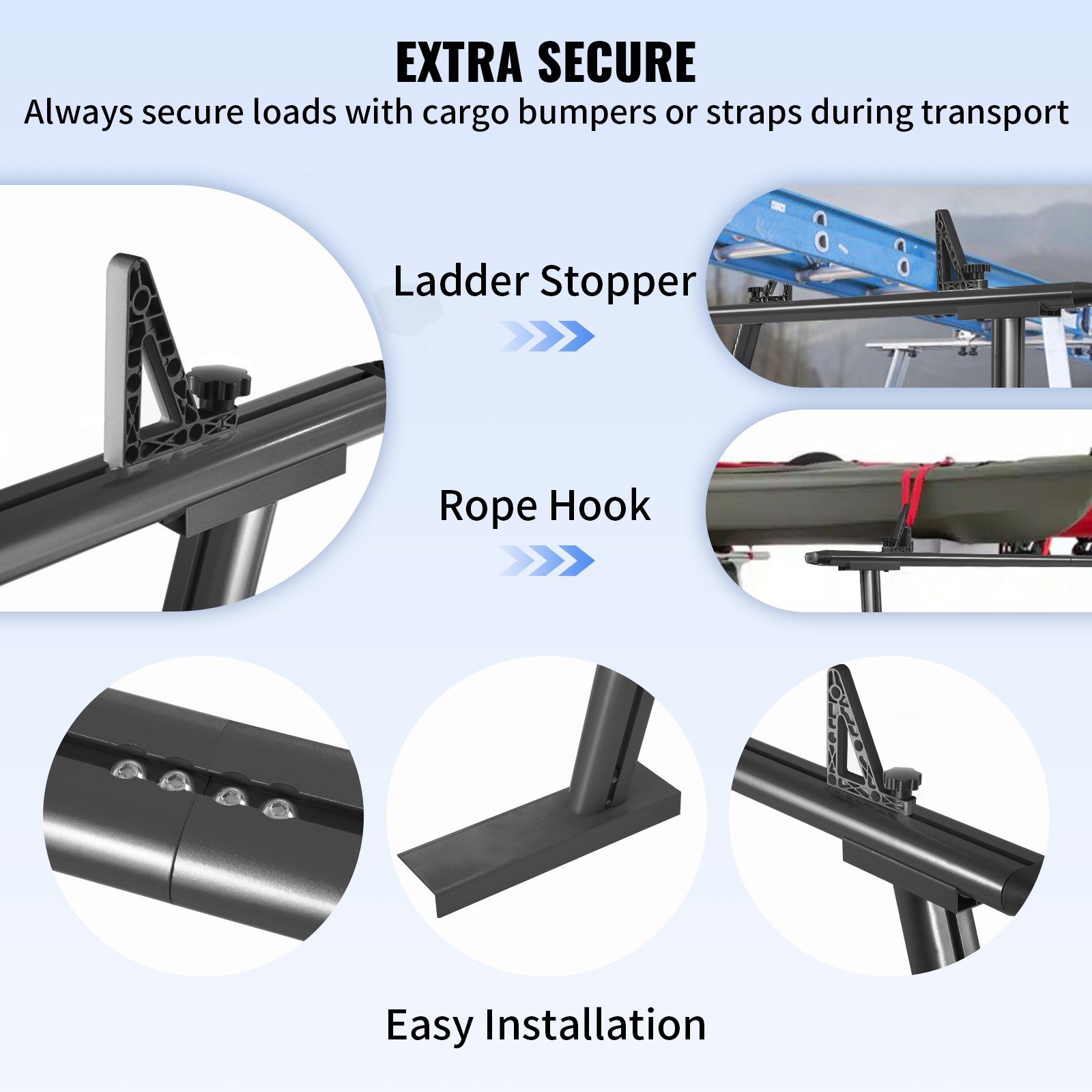 EXTRA SECURE
Always secure loads with cargo bumpers or straps during transport

Ladder Stopper

Rope Hook

Easy Installation