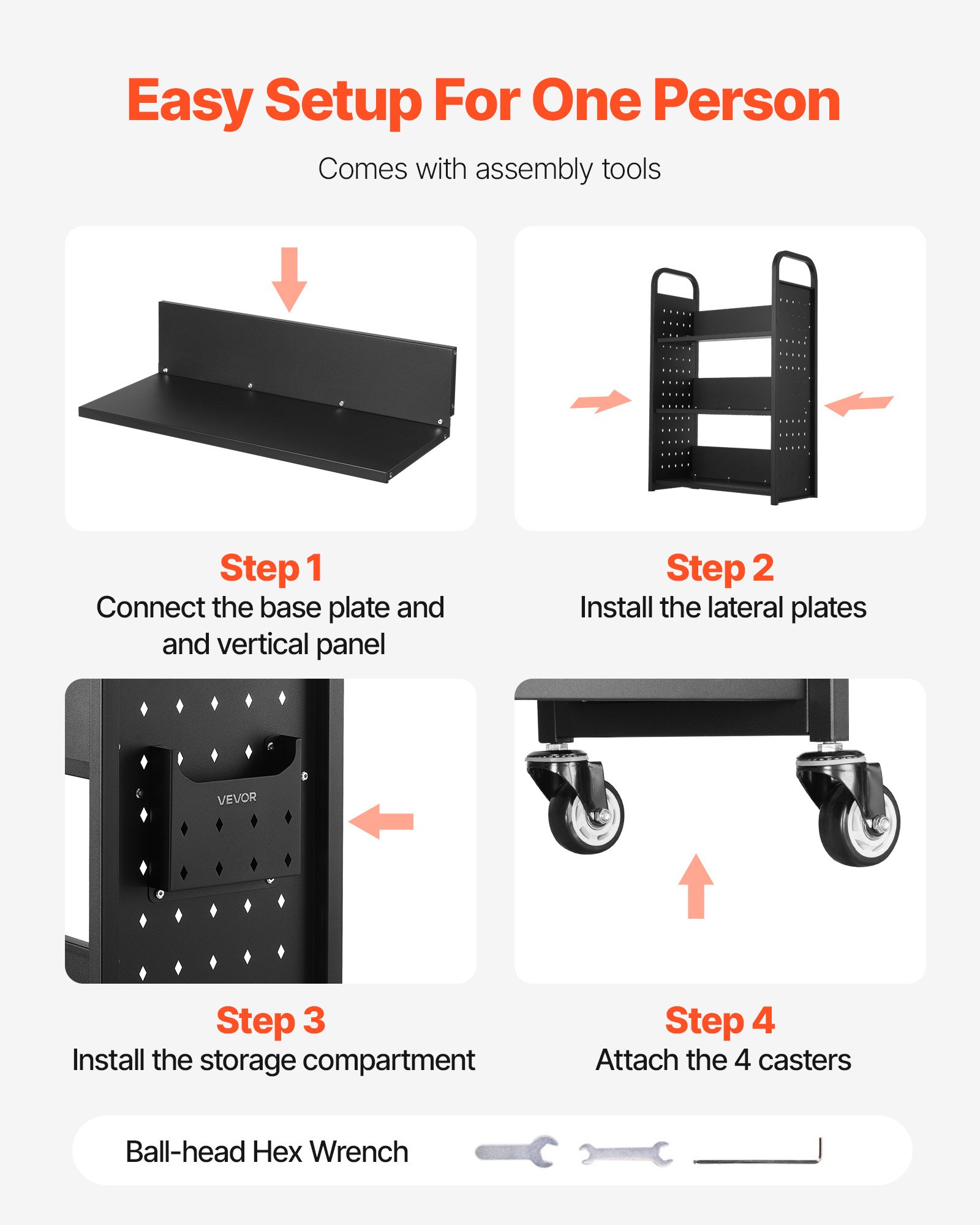 Easy Setup For One Person

Comes with assembly tools

Step 1
Connect the base plate and and vertical panel

Step 2
Install the lateral plates

VEVOR

Step 3
Install the storage compartment

Step 4
Attach the 4 casters

Ball-head Hex Wrench