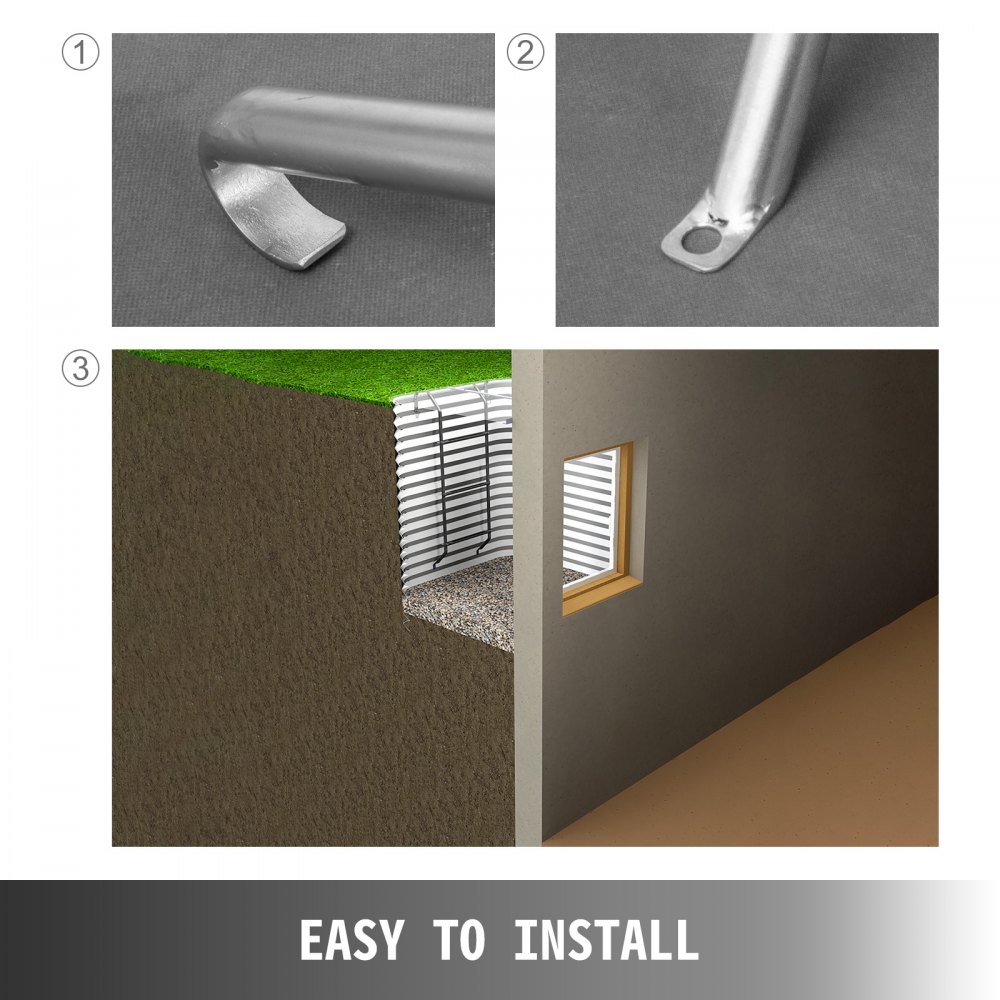 ①
②
③
EASY TO INSTALL