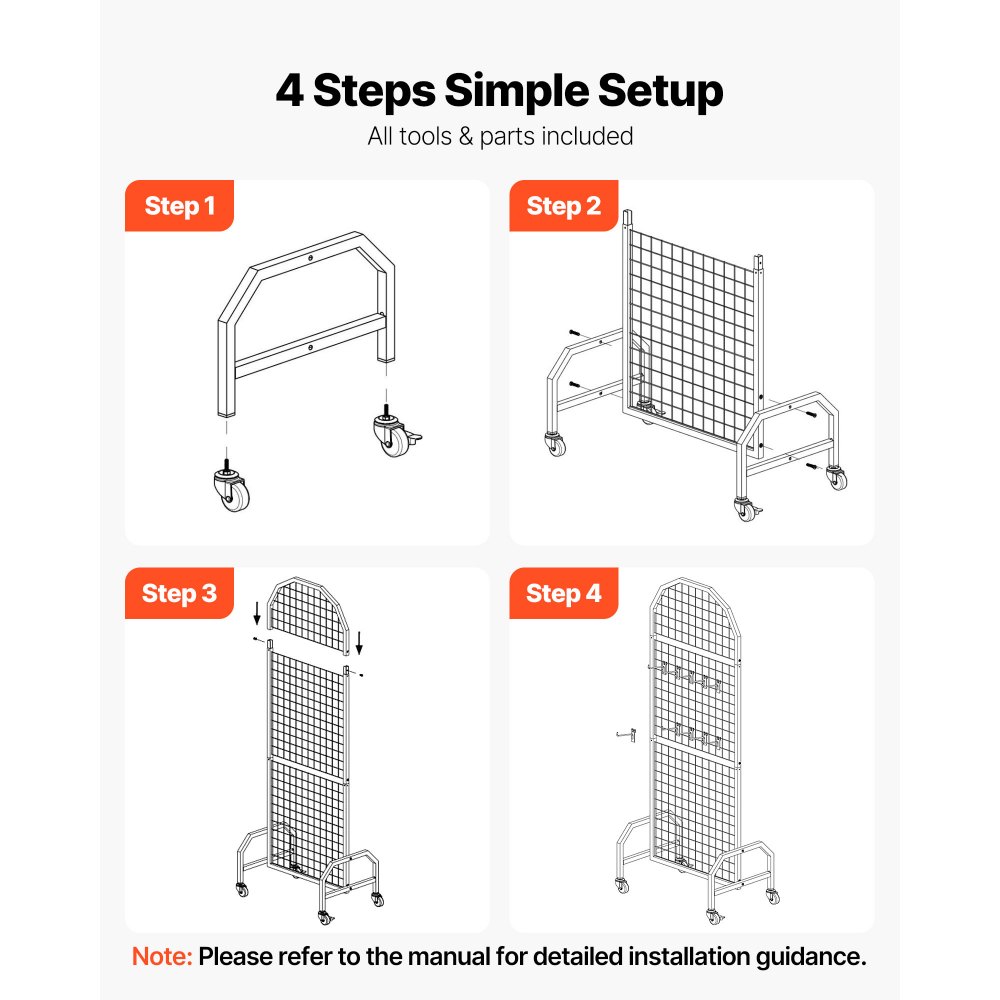 4 Steps Simple Setup
All tools & parts included

Step 1

Step 2

Step 3

Step 4

Note: Please refer to the manual for detailed installation guidance.