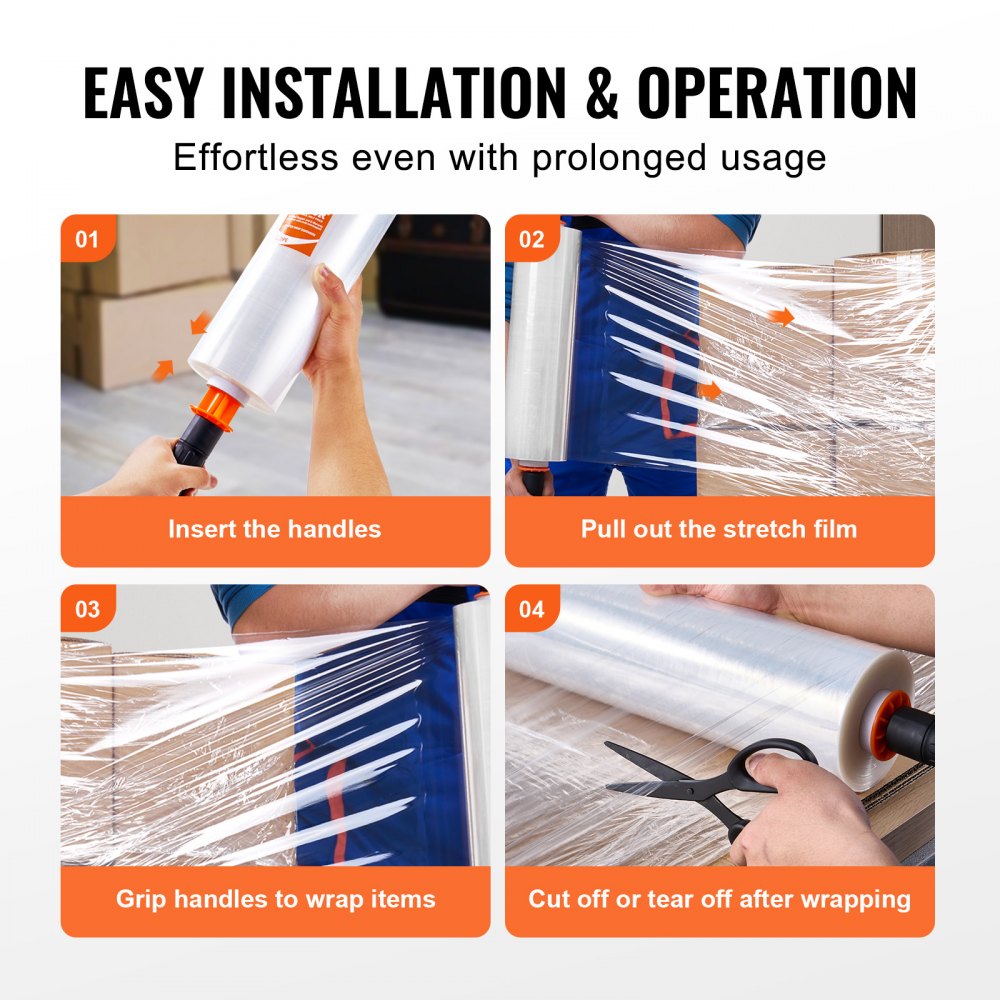 EASY INSTALLATION & OPERATION

Effortless even with prolonged usage

01

Insert the handles

02

Pull out the stretch film

03

Grip handles to wrap items

04

Cut off or tear off after wrapping