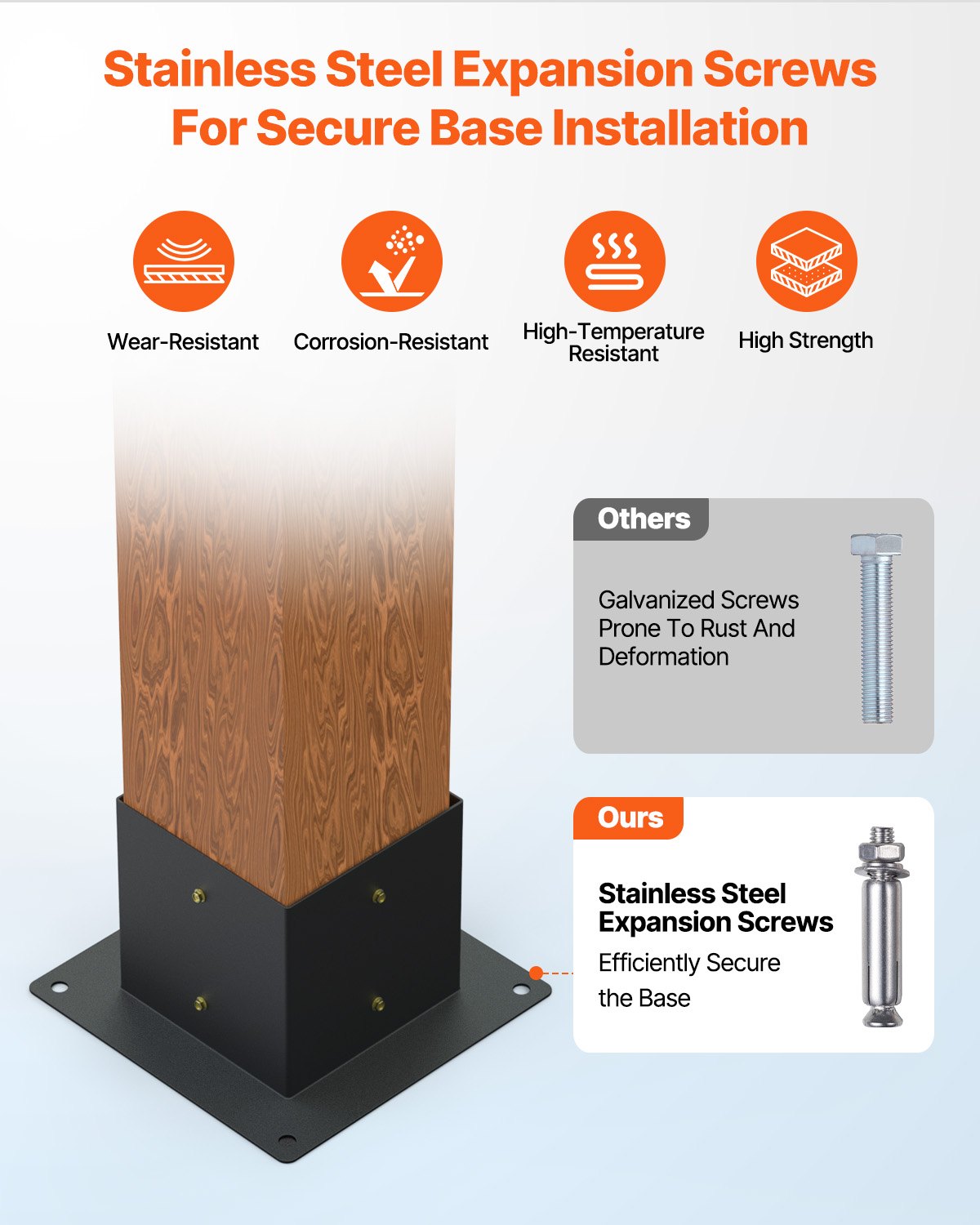 Stainless Steel Expansion Screws For Secure Base Installation

Wear-Resistant

Corrosion-Resistant

High-Temperature Resistant

High Strength

Others

Galvanized Screws Prone To Rust And Deformation

Ours

Stainless Steel Expansion Screws

Efficiently Secure the Base