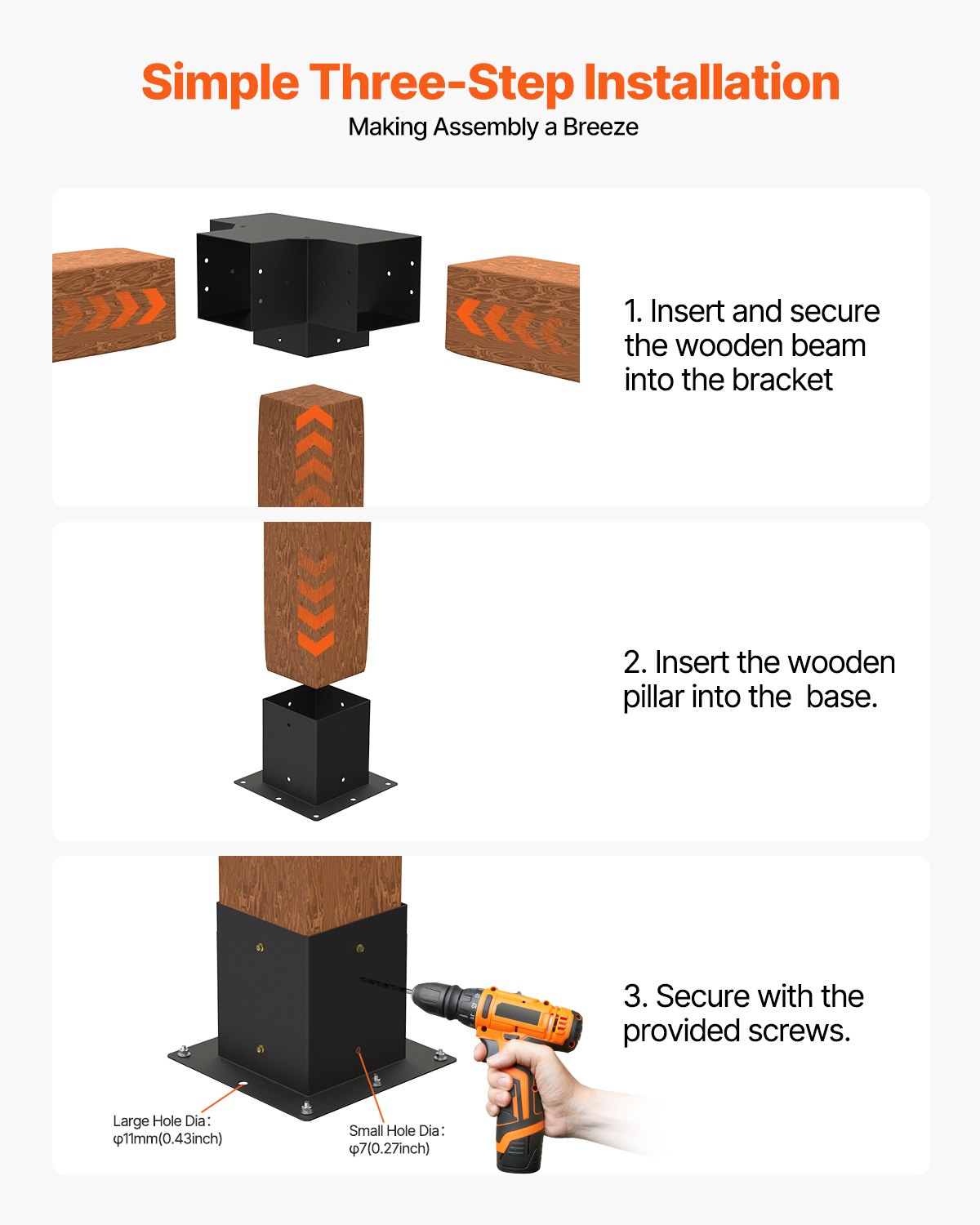 Simple Three-Step Installation

Making Assembly a Breeze

1. Insert and secure the wooden beam into the bracket

2. Insert the wooden pillar into the  base.

3. Secure with the provided screws.

Large Hole Dia：
φ11mm(0.43inch)

Small Hole Dia：
φ7(0.27inch)