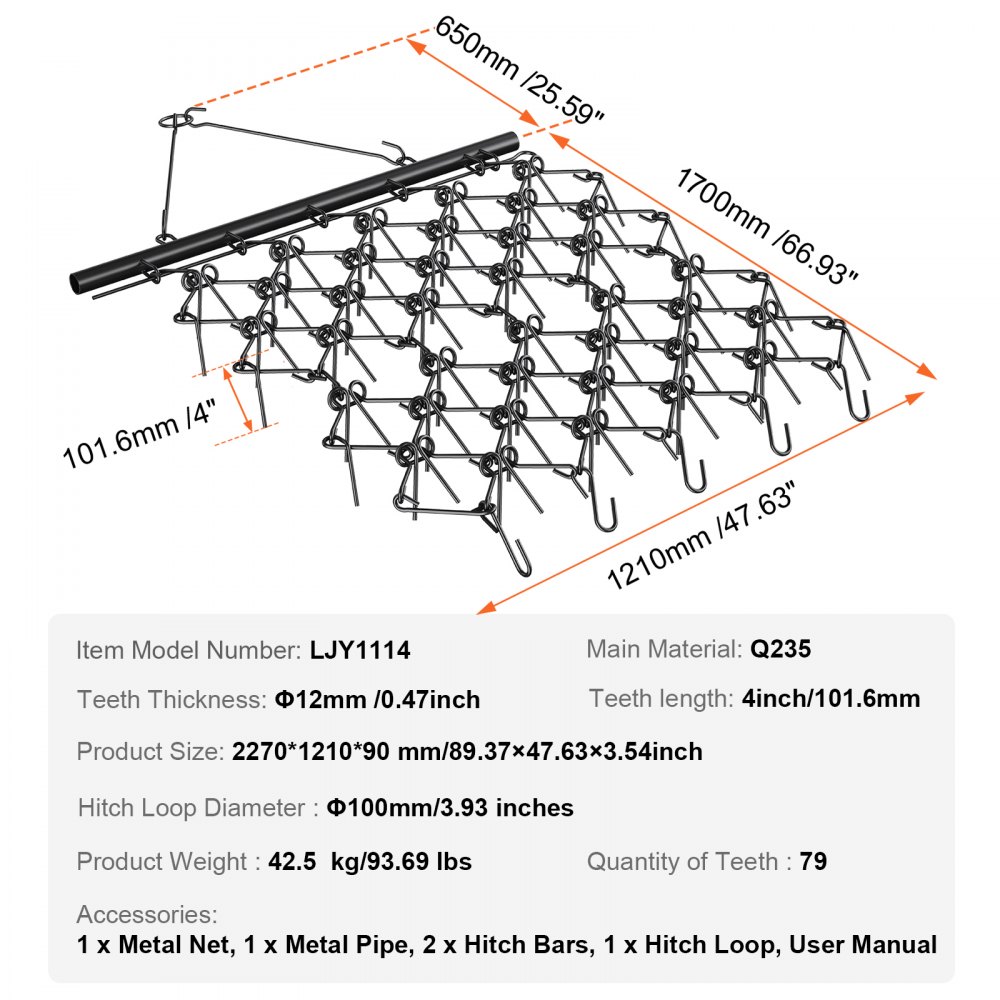 650mm /25.59"

1700mm /66.93"

101.6mm /4"

1210mm /47.63"

Item Model Number: LJY1114

Main Material: Q235

Teeth Thickness: Φ12mm /0.47inch

Teeth length: 4inch/101.6mm

Product Size: 2270*1210*90 mm/89.37×47.63×3.54inch

Hitch Loop Diameter : Φ100mm/3.93 inches

Product Weight : 42.5 kg/93.69 lbs

Quantity of Teeth : 79

Accessories:
1 x Metal Net, 1 x Metal Pipe, 2 x Hitch Bars, 1 x Hitch Loop, User Manual