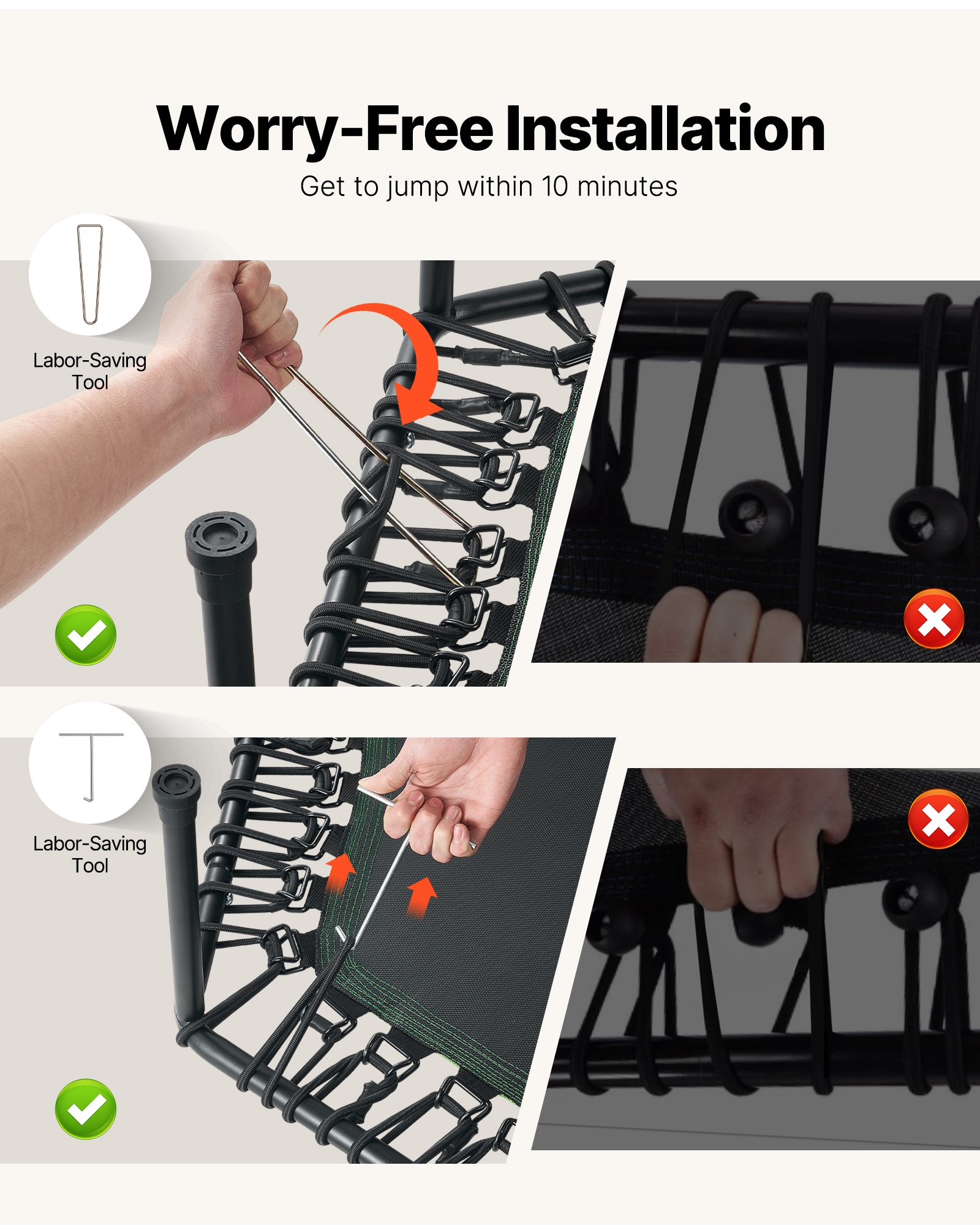 Worry-Free Installation

Get to jump within 10 minutes

Labor-Saving Tool

Labor-Saving Tool