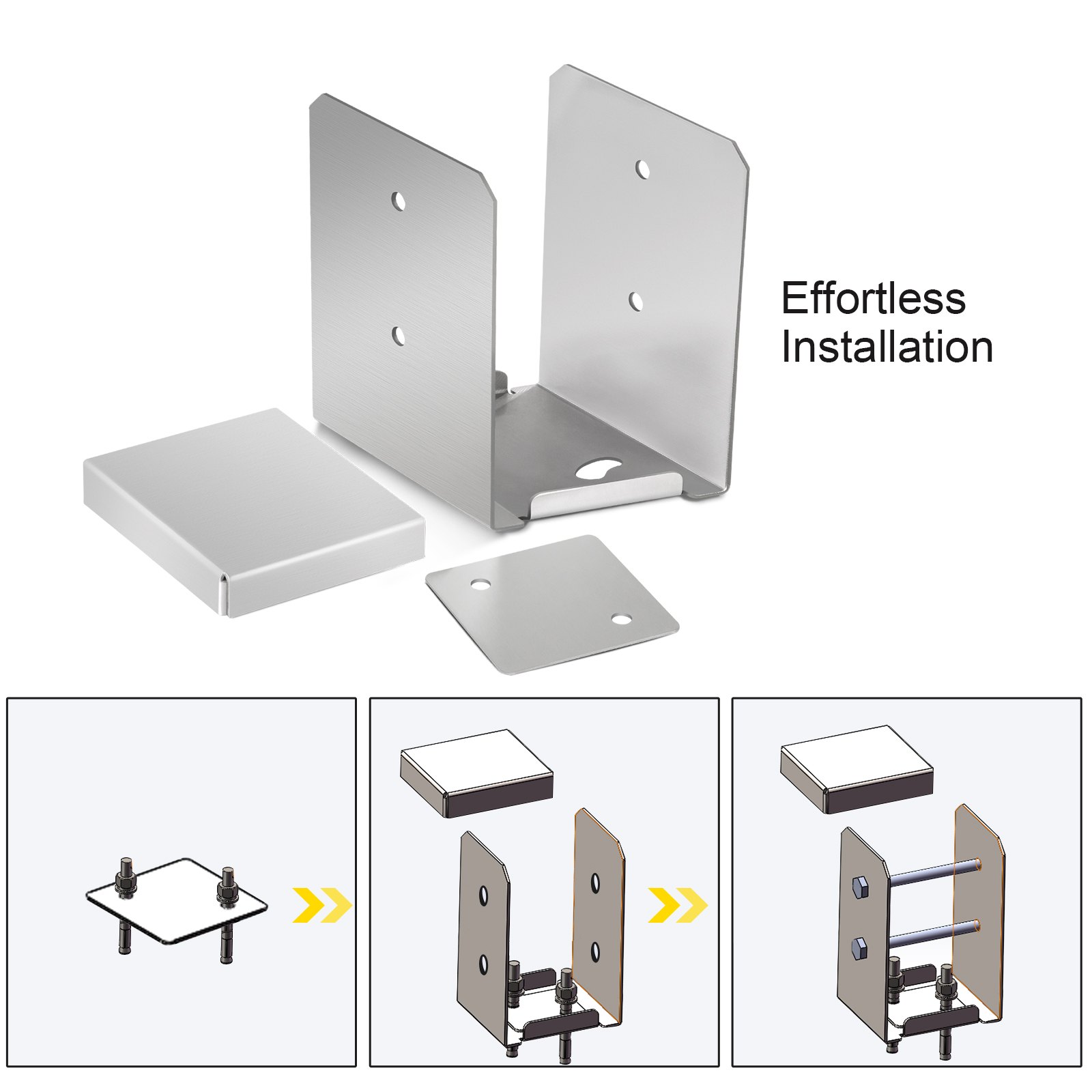 Effortless Installation