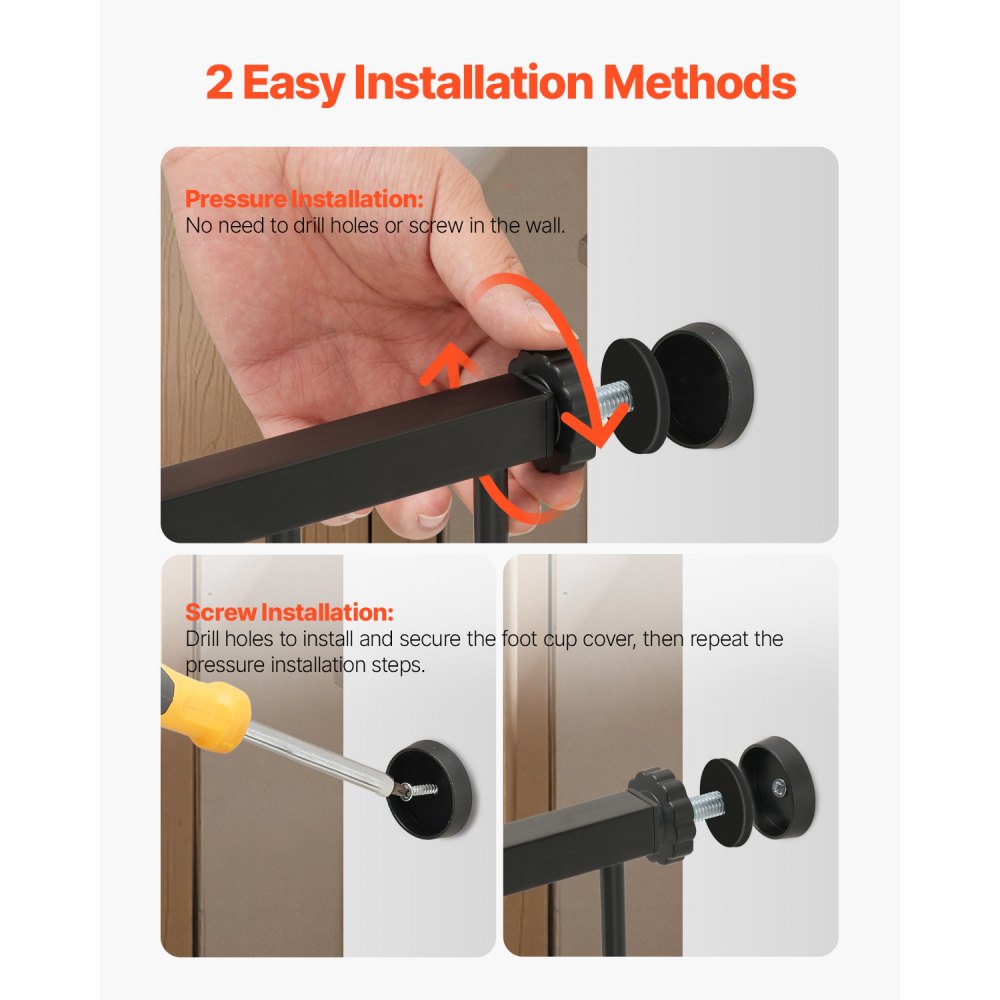 2 Easy Installation Methods

Pressure Installation:
No need to drill holes or screw in the wall.

Screw Installation:
Drill holes to install and secure the foot cup cover, then repeat the pressure installation steps.