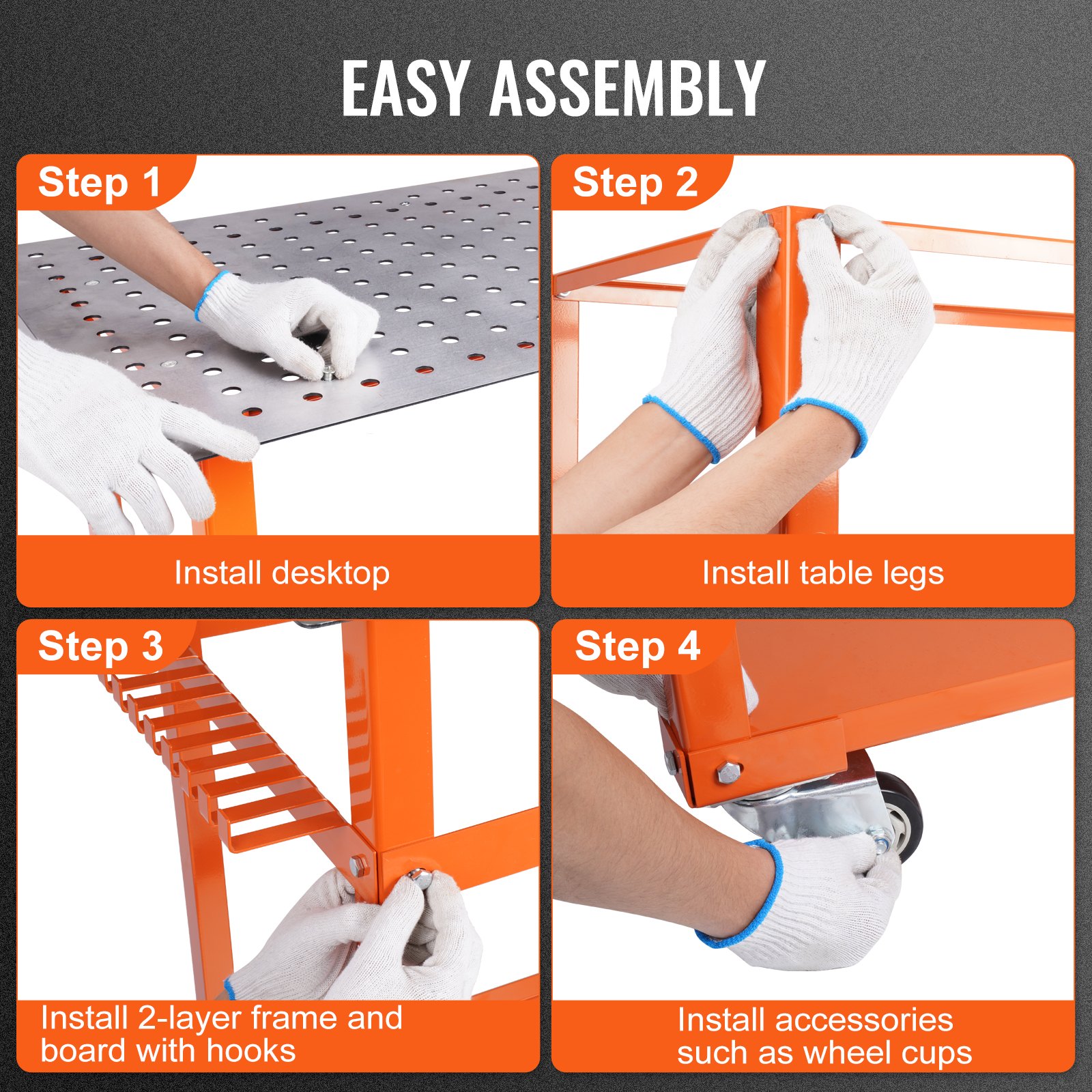 EASY ASSEMBLY

Step 1

Install desktop

Step 2

Install table legs

Step 3

Install 2-layer frame and board with hooks

Step 4

Install accessories such as wheel cups