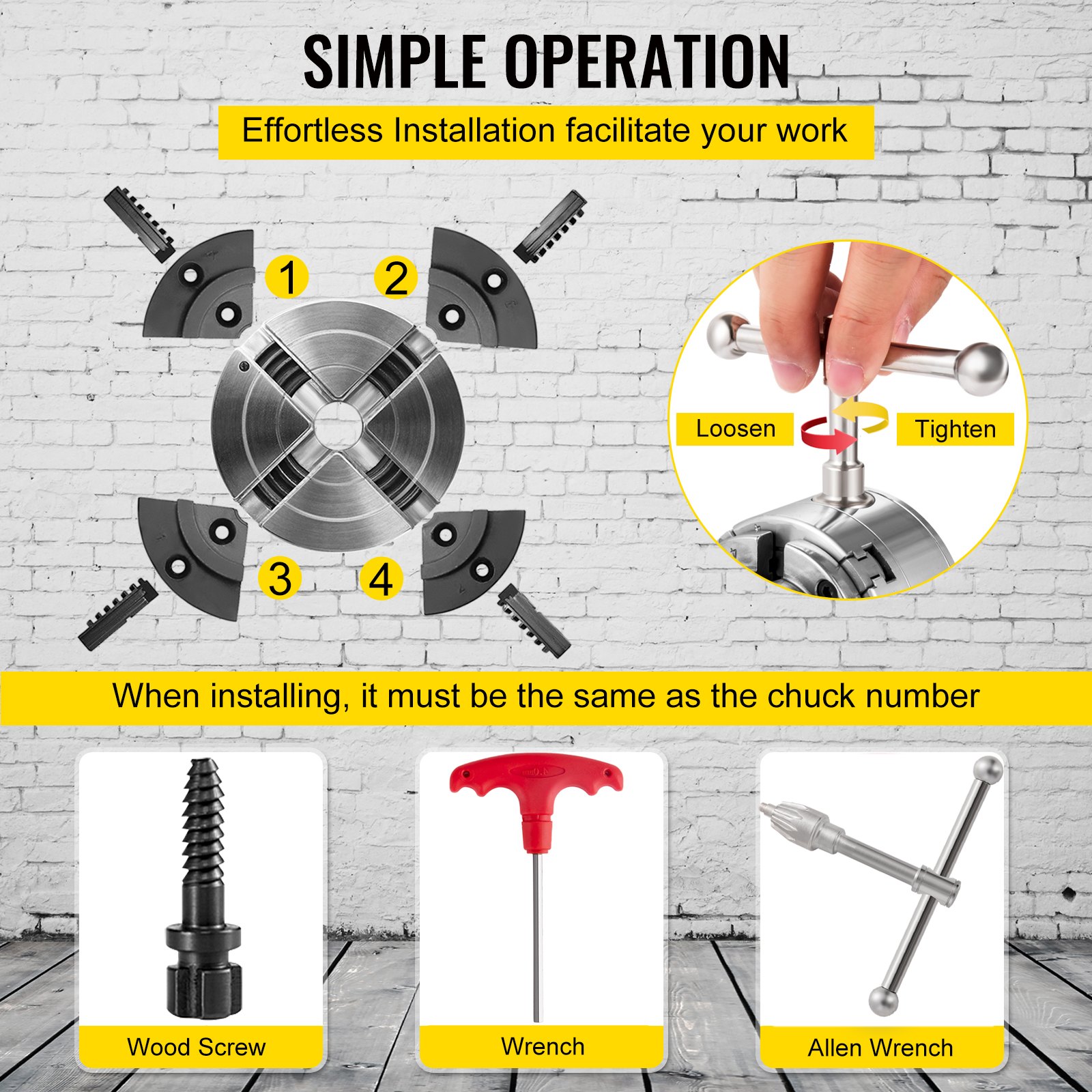 SIMPLE OPERATION

Effortless Installation facilitate your work

1

2

3

4

Loosen

Tighten

When installing, it must be the same as the chuck number

Wood Screw

Wrench

Allen Wrench