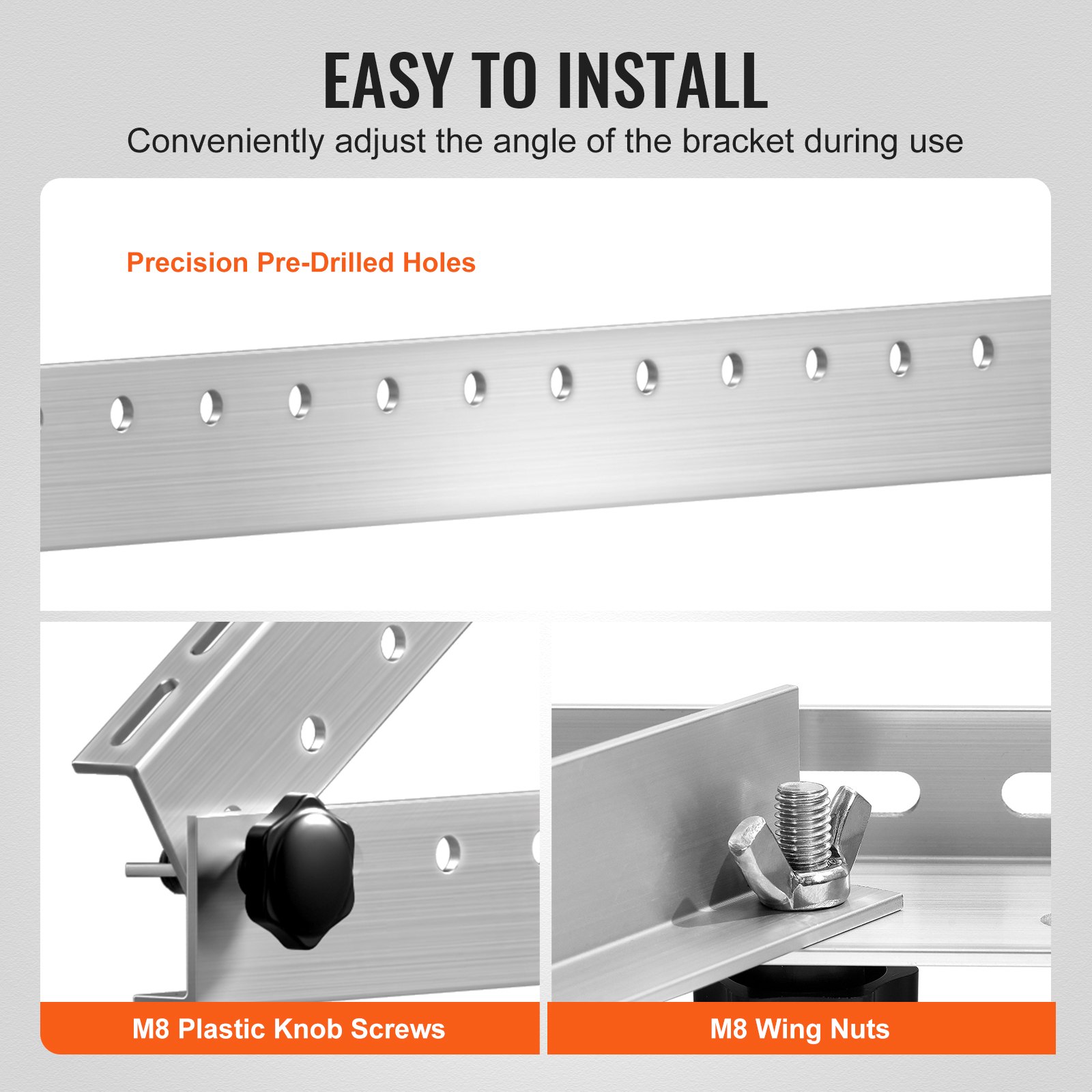 EASY TO INSTALL

Conveniently adjust the angle of the bracket during use

Precision Pre-Drilled Holes

M8 Plastic Knob Screws

M8 Wing Nuts