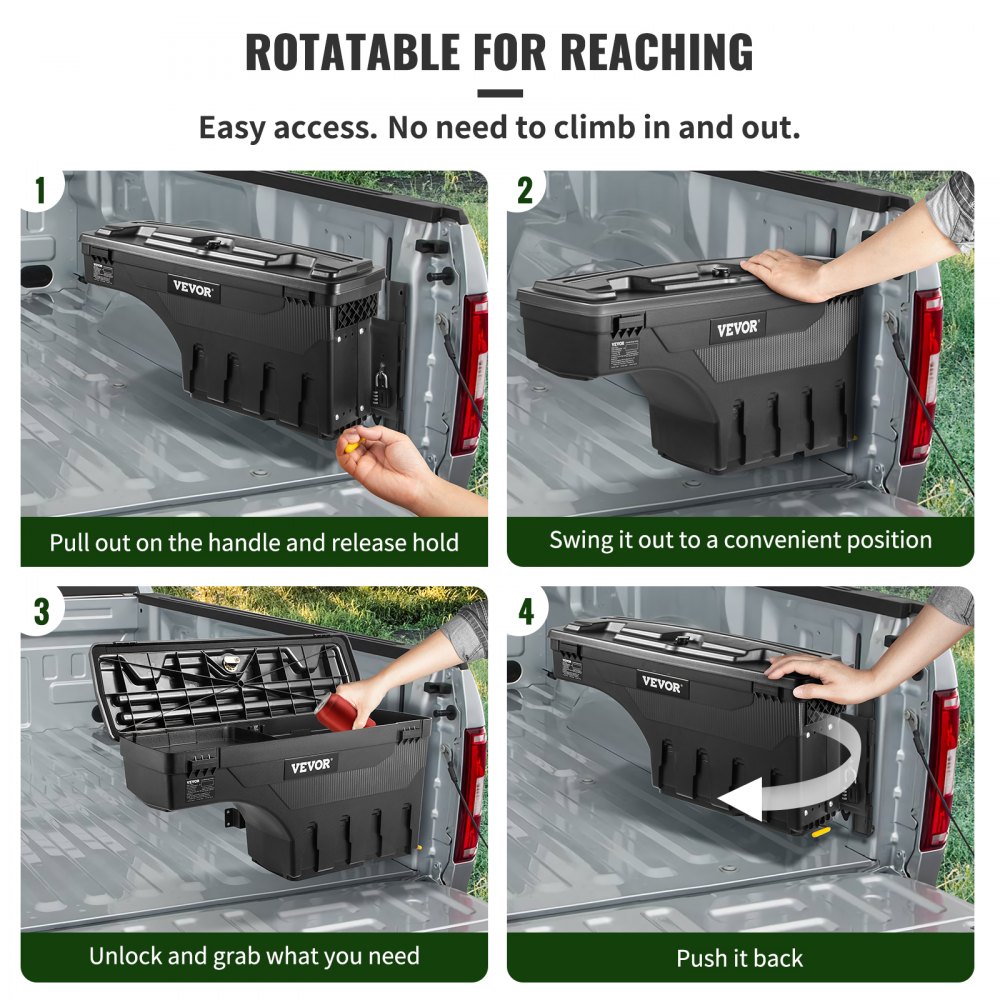 ROTATABLE FOR REACHING

Easy access. No need to climb in and out.

1
VEVOR
Pull out on the handle and release hold

2
VEVOR
Swing it out to a convenient position

3
VEVOR
Unlock and grab what you need

4
VEVOR
Push it back