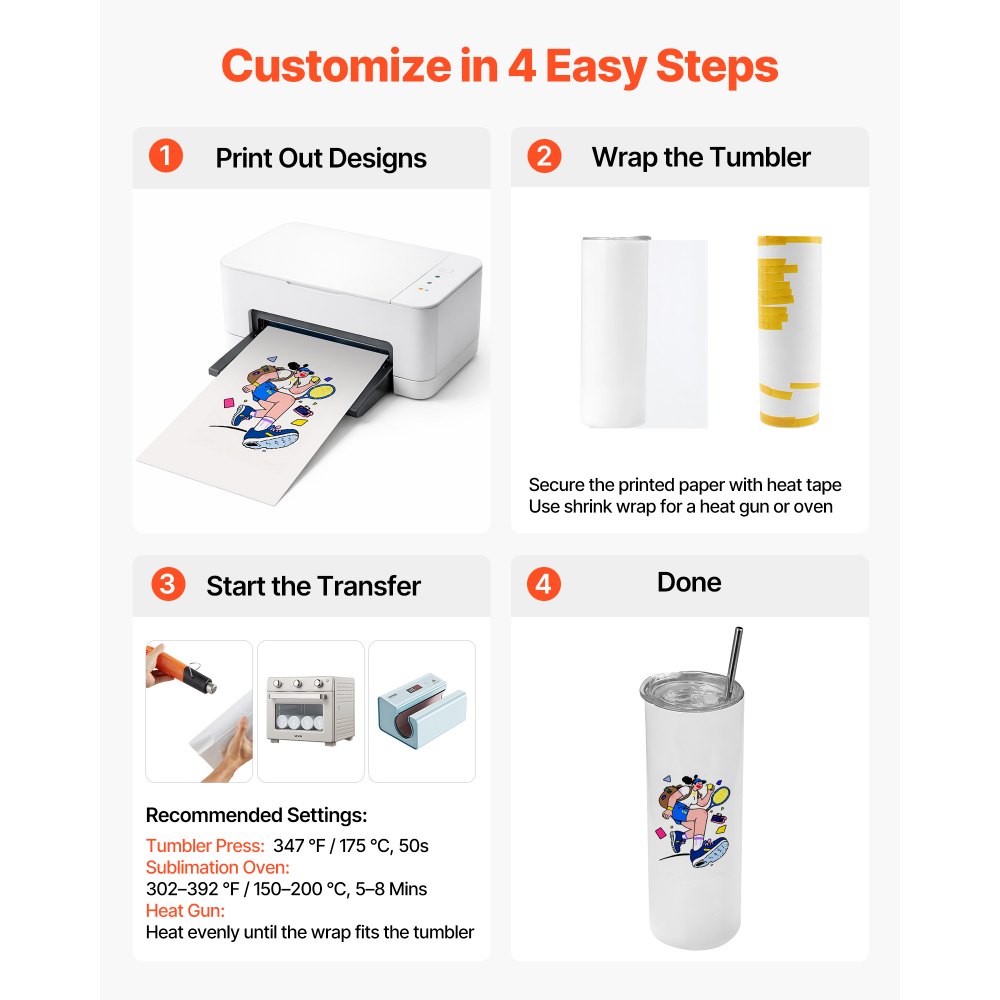 Customize in 4 Easy Steps

1 Print Out Designs

2 Wrap the Tumbler

Secure the printed paper with heat tape
Use shrink wrap for a heat gun or oven

3 Start the Transfer

Recommended Settings:
Tumbler Press: 347 °F / 175 °C, 50s
Sublimation Oven:
302–392 °F / 150–200 °C, 5–8 Mins
Heat Gun:
Heat evenly until the wrap fits the tumbler

4 Done